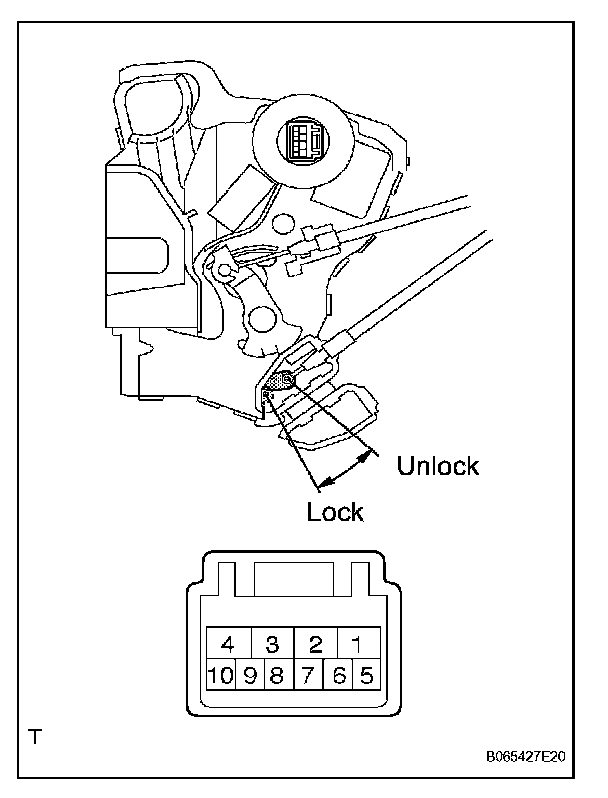 Unlock

Lock

4 3 2 1
10 9 8 7 6 5

T

B065427E20