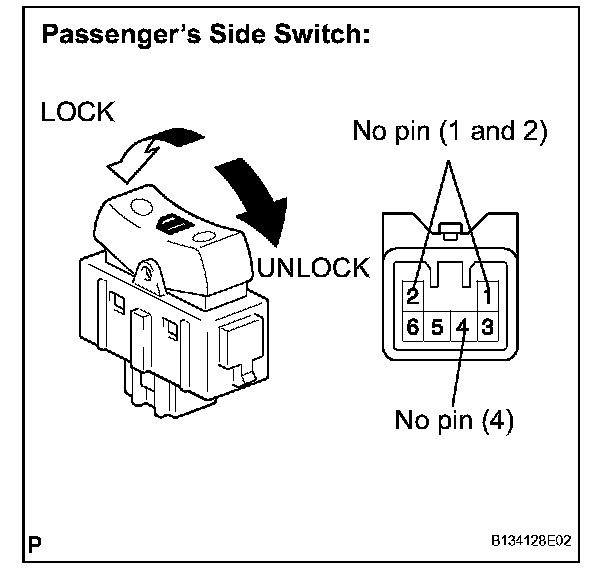 Passenger's Side Switch:

LOCK

No pin (1 and 2)

UNLOCK

2 1
6 5 4 3

No pin (4)

P

B134128E02