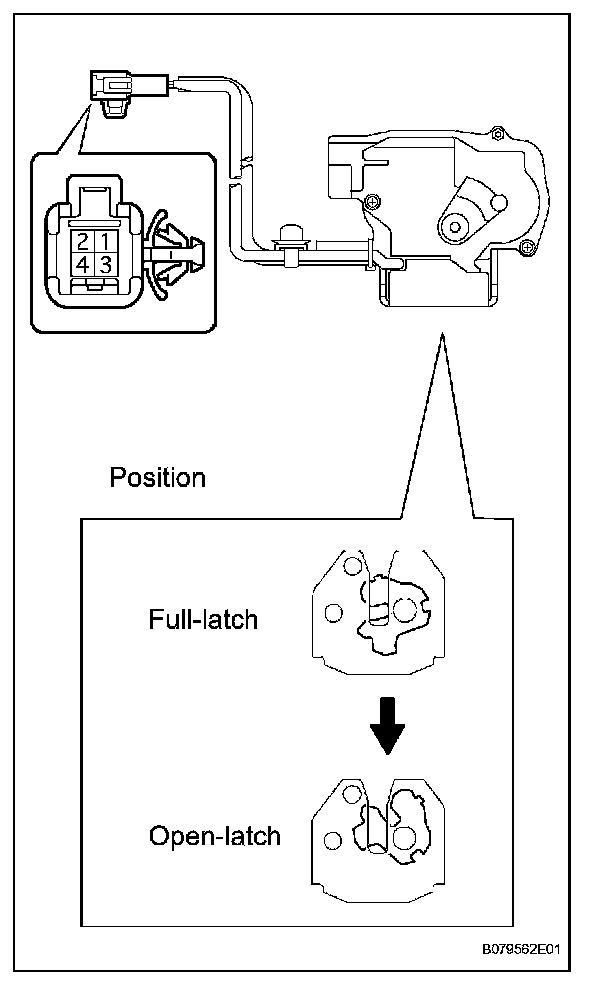 2 1
4 3

Position

Full-latch

Open-latch

B079562E01