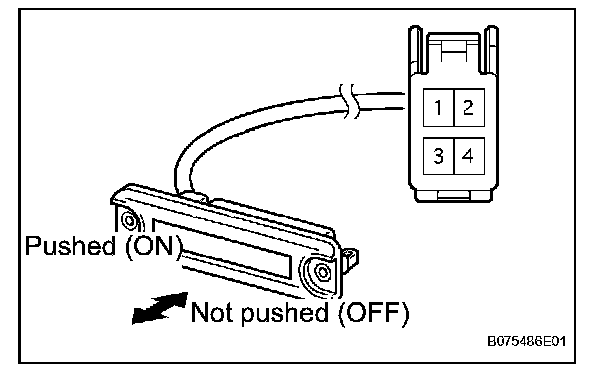 1 2
3 4

Pushed (ON)

Not pushed (OFF)

B075486E01