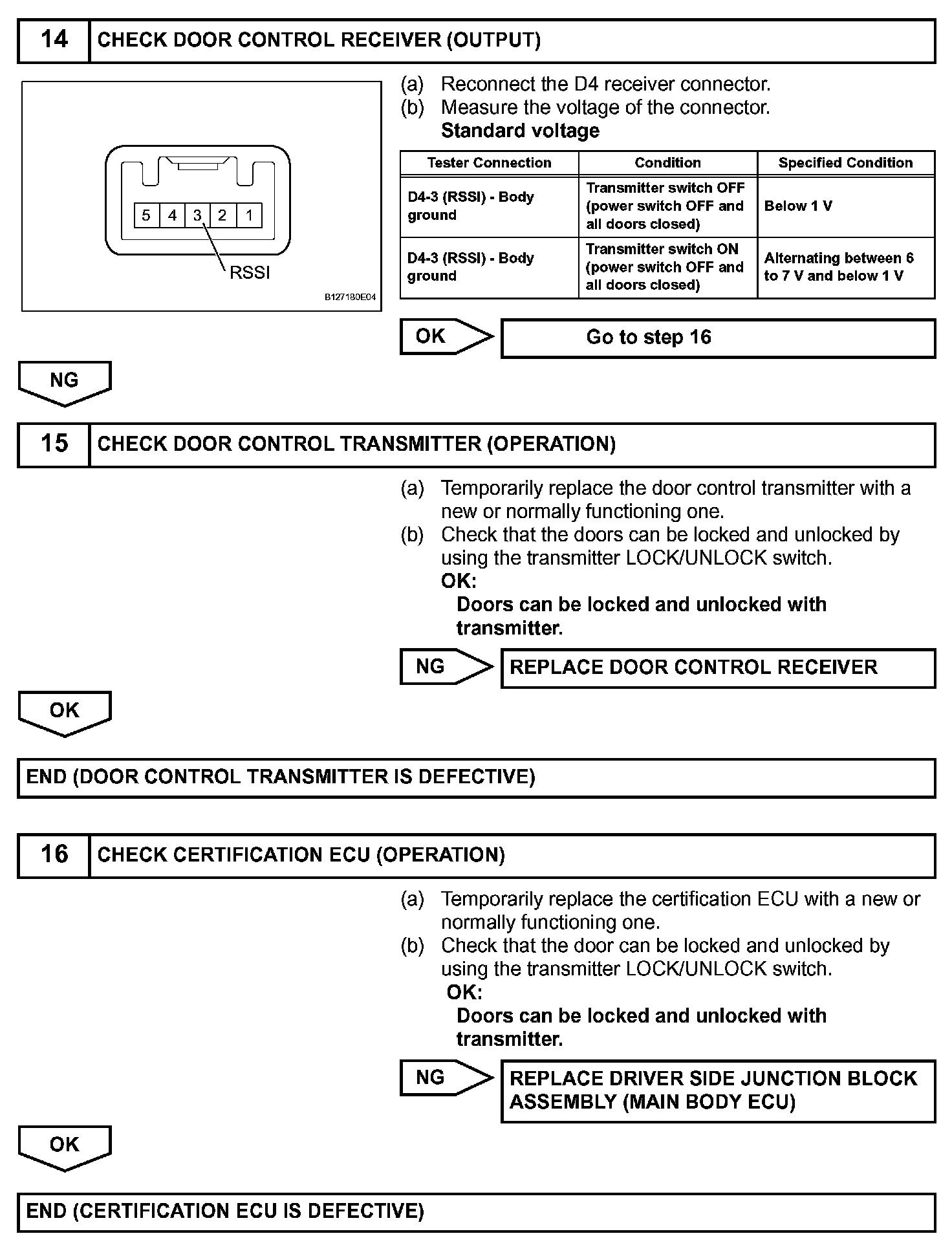 14 CHECK DOOR CONTROL RECEIVER (OUTPUT)

5 4 3 2 1

RSSI

B127180E04

(a) Reconnect the D4 receiver connector.
(b) Measure the voltage of the connector.
Standard voltage

| Tester Connection | Condition | Specified Condition |
|---|---|---|
| D4-3 (RSSI) - Body ground | Transmitter switch OFF (power switch OFF and all doors closed) | Below 1 V |
| D4-3 (RSSI) - Body ground | Transmitter switch ON (power switch OFF and all doors closed) | Alternating between 6 to 7 V and below 1 V |

OK Go to step 16

NG

15 CHECK DOOR CONTROL TRANSMITTER (OPERATION)

(a) Temporarily replace the door control transmitter with a new or normally functioning one.
(b) Check that the doors can be locked and unlocked by using the transmitter LOCK/UNLOCK switch.
OK:
Doors can be locked and unlocked with transmitter.

NG REPLACE DOOR CONTROL RECEIVER

OK

END (DOOR CONTROL TRANSMITTER IS DEFECTIVE)

16 CHECK CERTIFICATION ECU (OPERATION)

(a) Temporarily replace the certification ECU with a new or normally functioning one.
(b) Check that the door can be locked and unlocked by using the transmitter LOCK/UNLOCK switch.
OK:
Doors can be locked and unlocked with transmitter.

NG REPLACE DRIVER SIDE JUNCTION BLOCK ASSEMBLY (MAIN BODY ECU)

OK

END (CERTIFICATION ECU IS DEFECTIVE)