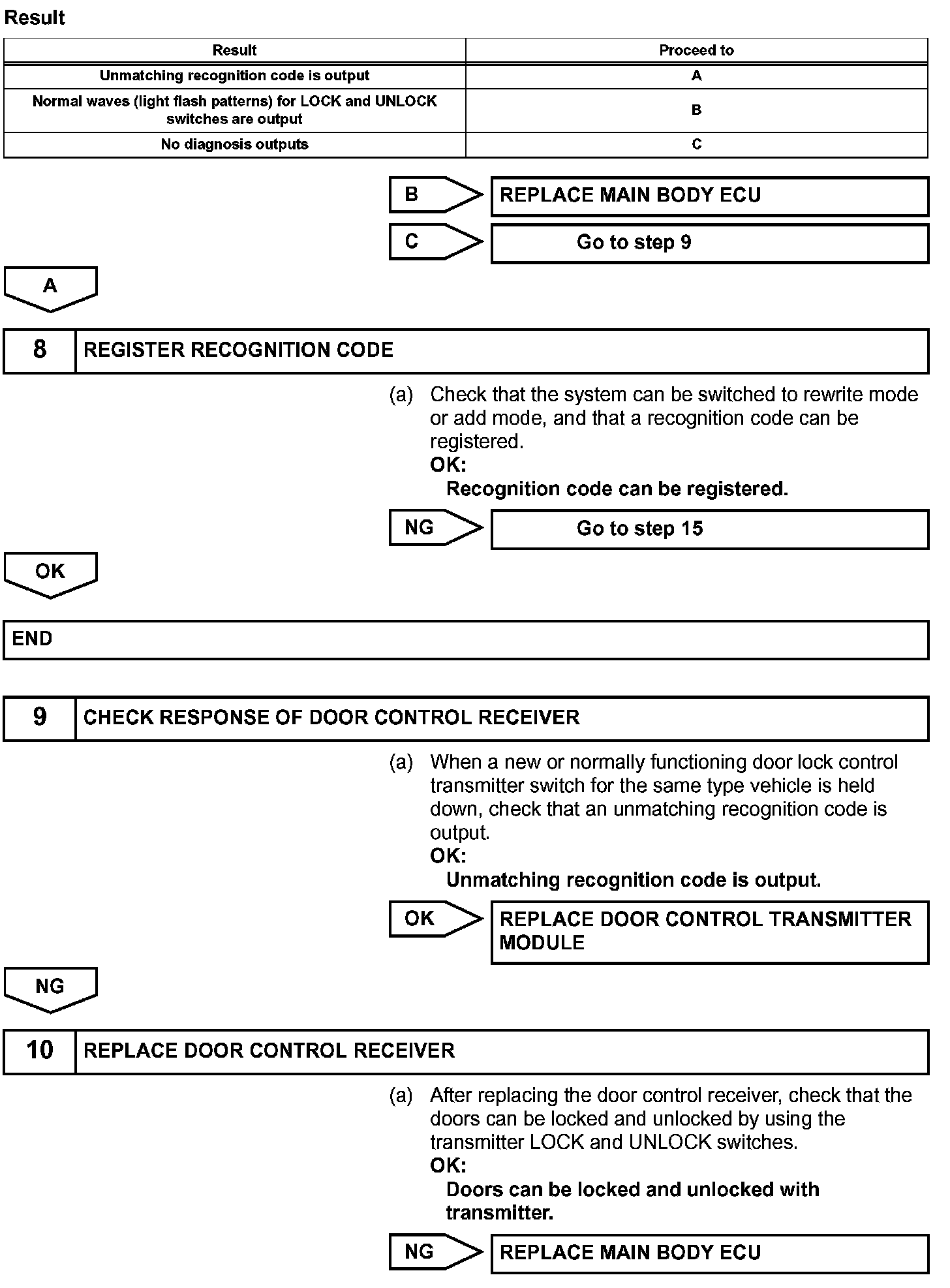 Result

| Result | Proceed to |
|---|---|
| Unmatching recognition code is output | A |
| Normal waves (light flash patterns) for LOCK and UNLOCK switches are output | B |
| No diagnosis outputs | C |

B

REPLACE MAIN BODY ECU

C

Go to step 9

A

8 REGISTER RECOGNITION CODE

(a) Check that the system can be switched to rewrite mode or add mode, and that a recognition code can be registered.
OK:
Recognition code can be registered.

NG

Go to step 15

OK

END

9 CHECK RESPONSE OF DOOR CONTROL RECEIVER

(a) When a new or normally functioning door lock control transmitter switch for the same type vehicle is held down, check that an unmatching recognition code is output.
OK:
Unmatching recognition code is output.

OK

REPLACE DOOR CONTROL TRANSMITTER MODULE

NG

10 REPLACE DOOR CONTROL RECEIVER

(a) After replacing the door control receiver, check that the doors can be locked and unlocked by using the transmitter LOCK and UNLOCK switches.
OK:
Doors can be locked and unlocked with transmitter.

NG

REPLACE MAIN BODY ECU