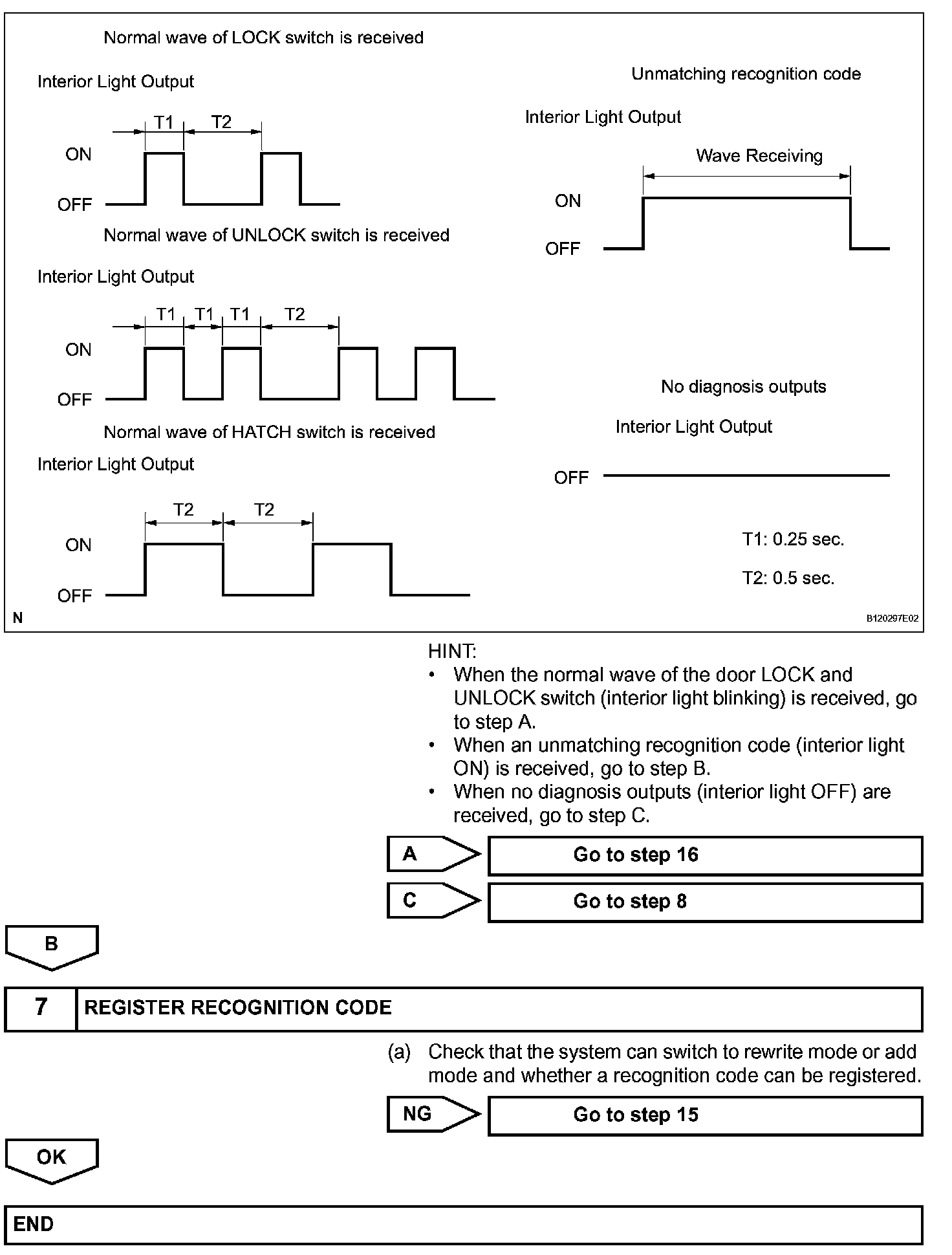 Normal wave of LOCK switch is received

Interior Light Output

T1 T2

ON

OFF

Normal wave of UNLOCK switch is received

Interior Light Output

T1 T1 T1 T2

ON

OFF

Normal wave of HATCH switch is received

Interior Light Output

T2 T2

ON

OFF

Unmatching recognition code

Interior Light Output

Wave Receiving

ON

OFF

No diagnosis outputs

Interior Light Output

OFF

T1: 0.25 sec.

T2: 0.5 sec.

N

B120297E02

HINT:
• When the normal wave of the door LOCK and UNLOCK switch (interior light blinking) is received, go to step A.
• When an unmatching recognition code (interior light ON) is received, go to step B.
• When no diagnosis outputs (interior light OFF) are received, go to step C.

A Go to step 16

C Go to step 8

B

7 REGISTER RECOGNITION CODE

(a) Check that the system can switch to rewrite mode or add mode and whether a recognition code can be registered.

NG Go to step 15

OK

END