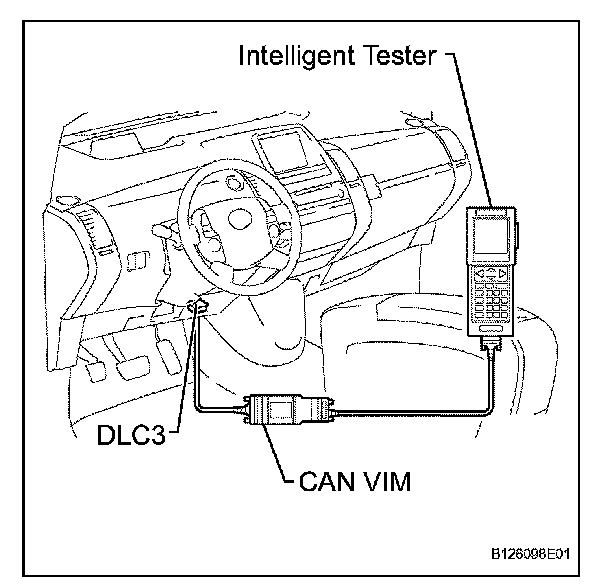 Intelligent Tester

DLC3

CAN VIM

B126098E01