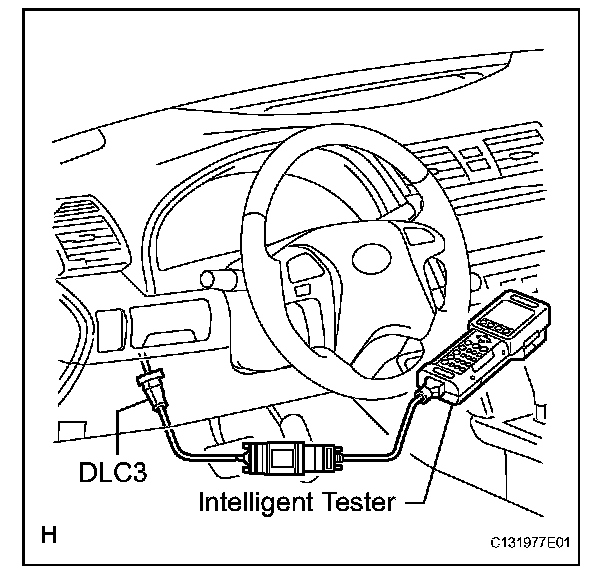 DLC3

Intelligent Tester

H

C131977E01