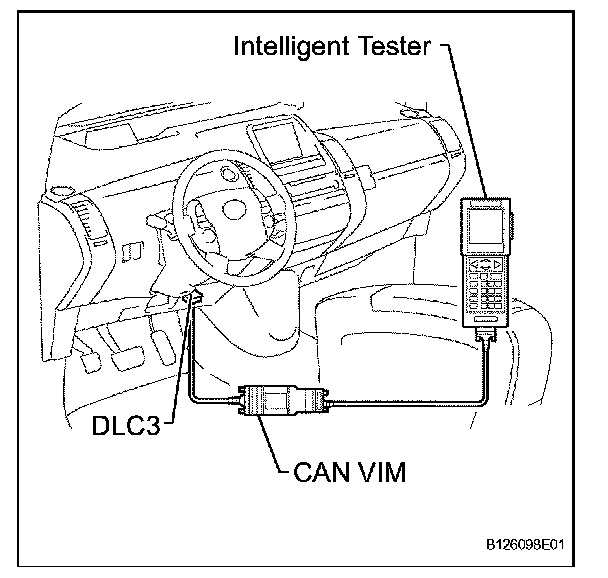 Intelligent Tester

DLC3

CAN VIM

B126098E01