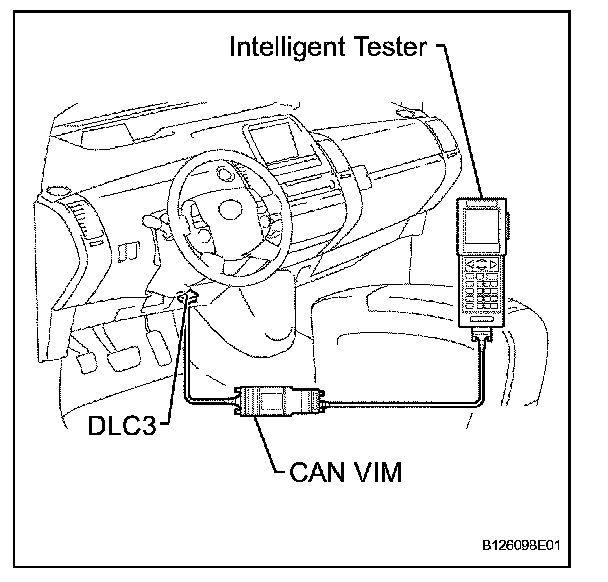 Intelligent Tester

DLC3

CAN VIM

B126098E01