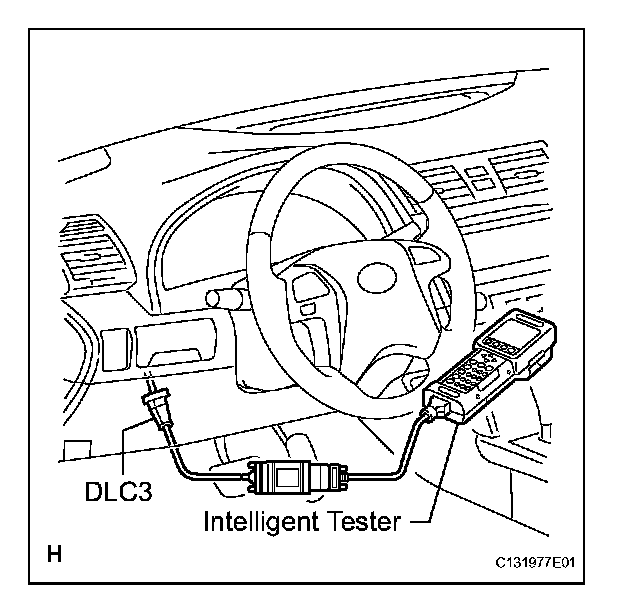 DLC3

Intelligent Tester

H

C131977E01