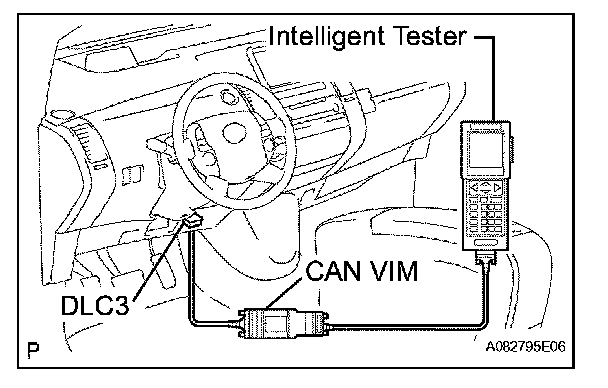 Intelligent Tester

CAN VIM

DLC3

P

A082795E06