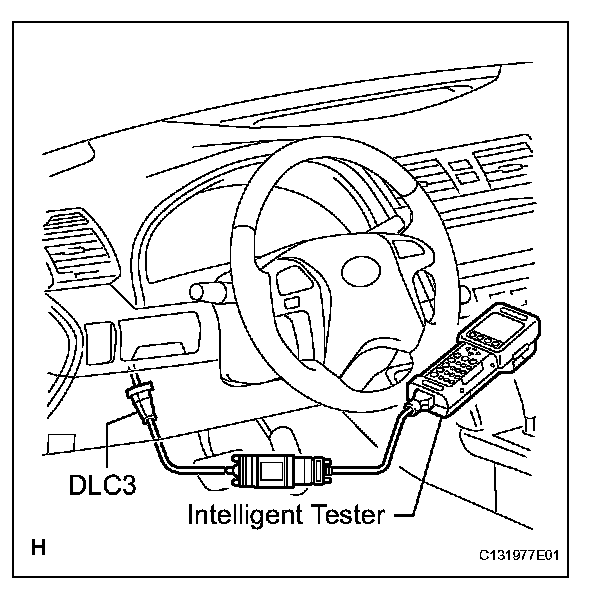 DLC3

Intelligent Tester

H

C131977E01