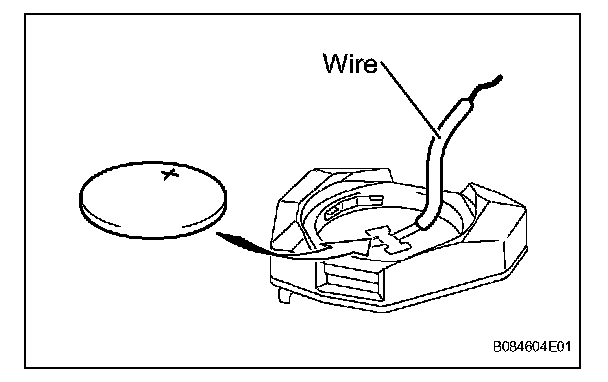 Wire

+

B084604E01