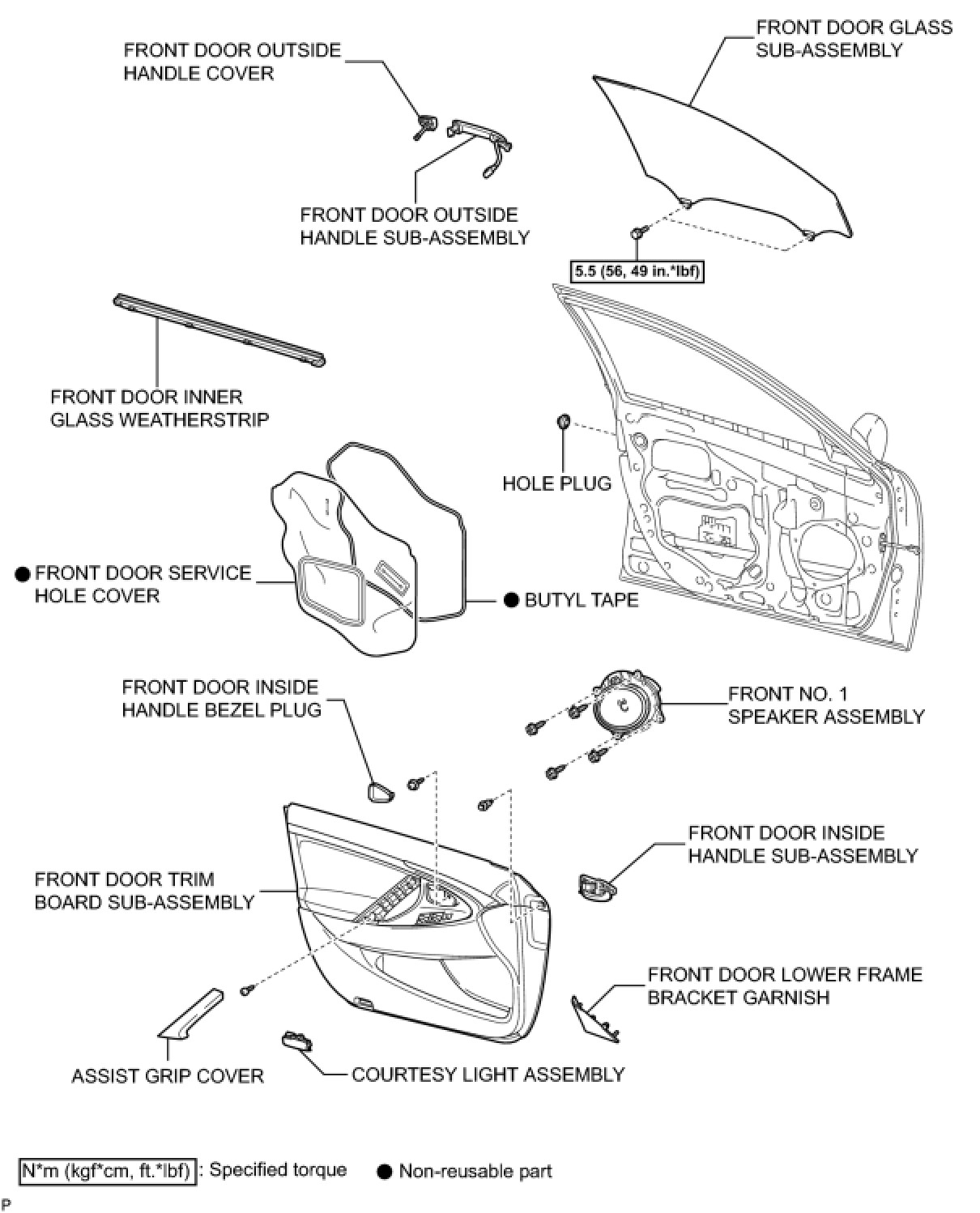 FRONT DOOR OUTSIDE HANDLE COVER

FRONT DOOR GLASS SUB-ASSEMBLY

FRONT DOOR OUTSIDE HANDLE SUB-ASSEMBLY

5.5 (56, 49 in.*lbf)

FRONT DOOR INNER GLASS WEATHERSTRIP

HOLE PLUG

● FRONT DOOR SERVICE HOLE COVER

● BUTYL TAPE

FRONT DOOR INSIDE HANDLE BEZEL PLUG

FRONT NO. 1 SPEAKER ASSEMBLY

FRONT DOOR INSIDE HANDLE SUB-ASSEMBLY

FRONT DOOR TRIM BOARD SUB-ASSEMBLY

FRONT DOOR LOWER FRAME BRACKET GARNISH

ASSIST GRIP COVER

COURTESY LIGHT ASSEMBLY

N*m (kgf*cm, ft.*lbf) : Specified torque

● Non-reusable part

P