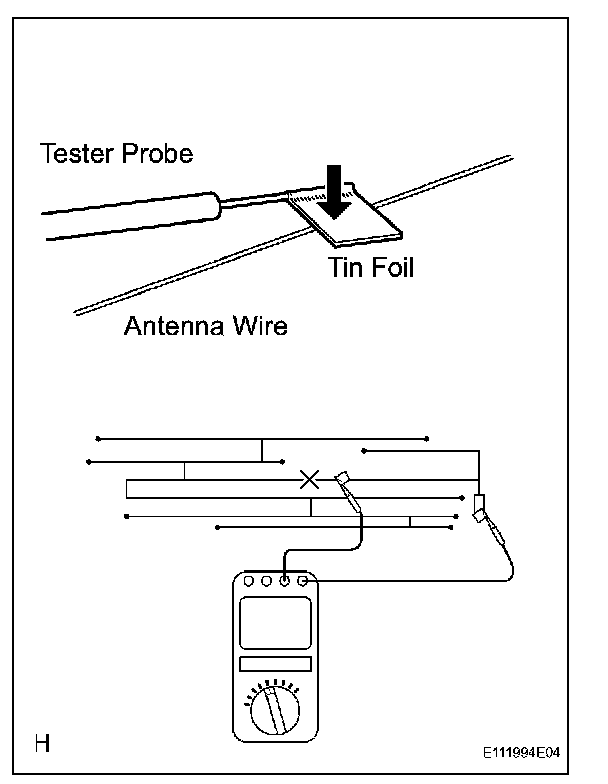 Tester Probe

Tin Foil

Antenna Wire

H

E111994E04