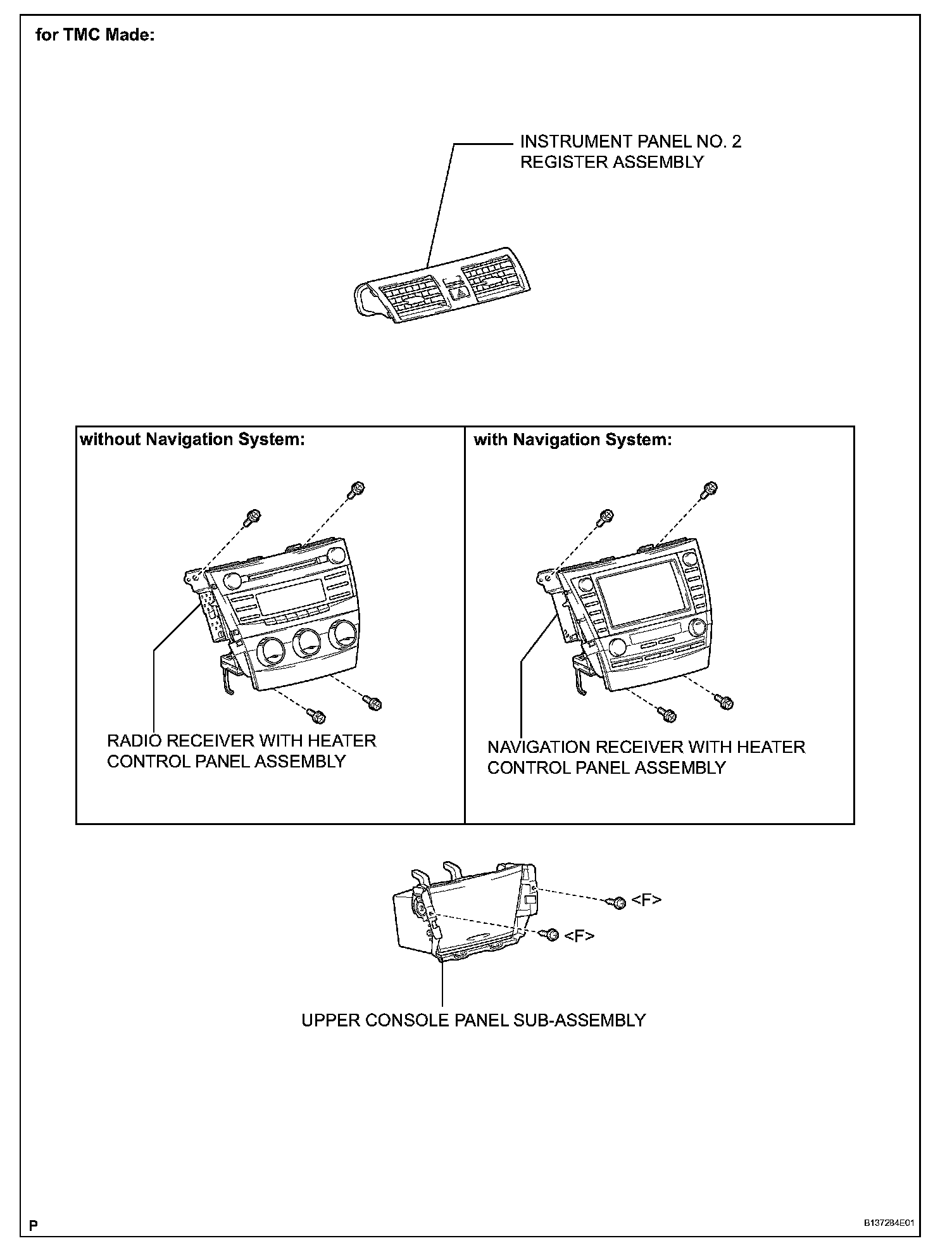 for TMC Made:

INSTRUMENT PANEL NO. 2 REGISTER ASSEMBLY

without Navigation System:

RADIO RECEIVER WITH HEATER CONTROL PANEL ASSEMBLY

with Navigation System:

NAVIGATION RECEIVER WITH HEATER CONTROL PANEL ASSEMBLY

<F>

<F>

UPPER CONSOLE PANEL SUB-ASSEMBLY

P

B137284E01