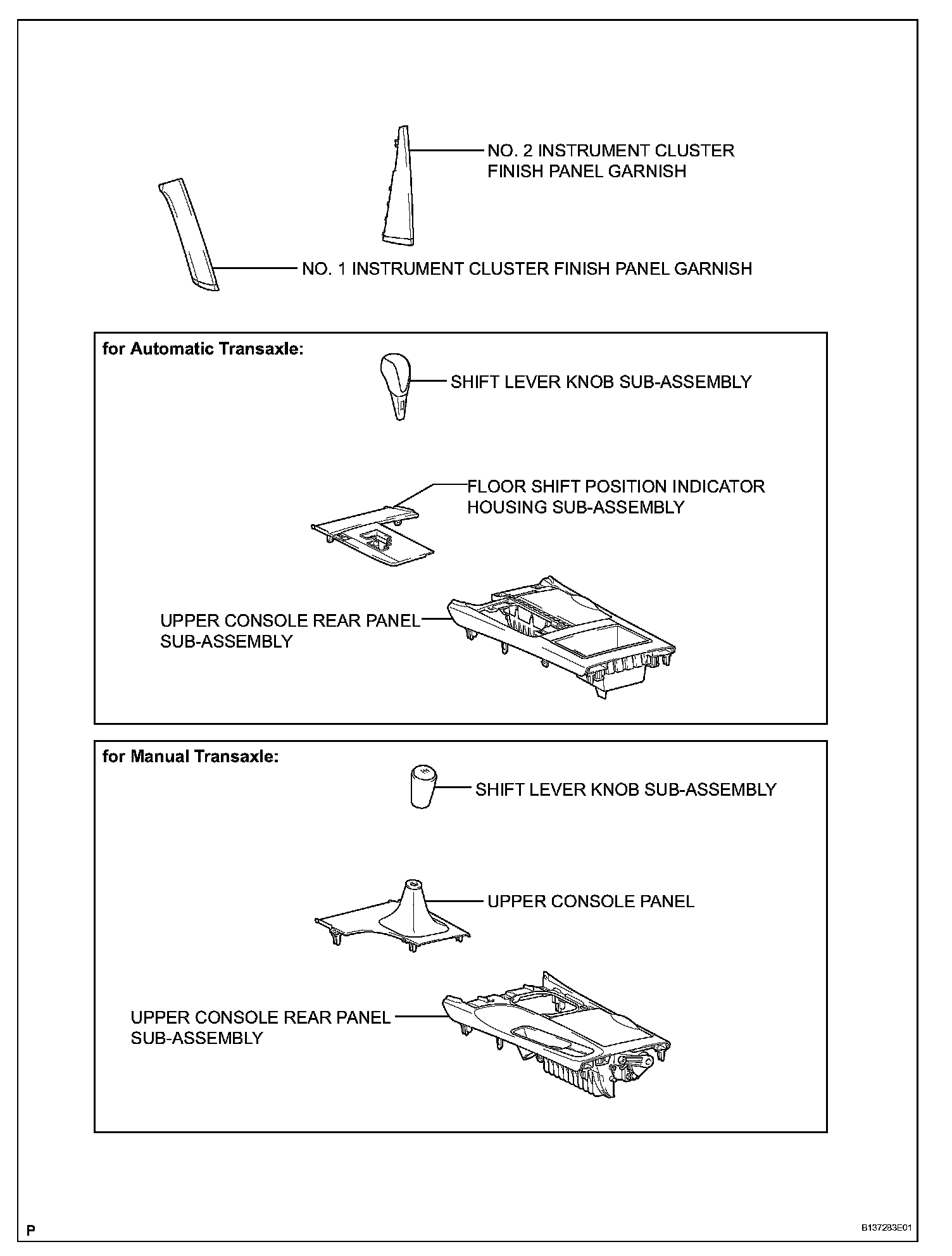 NO. 2 INSTRUMENT CLUSTER FINISH PANEL GARNISH

NO. 1 INSTRUMENT CLUSTER FINISH PANEL GARNISH

for Automatic Transaxle:

SHIFT LEVER KNOB SUB-ASSEMBLY

FLOOR SHIFT POSITION INDICATOR HOUSING SUB-ASSEMBLY

UPPER CONSOLE REAR PANEL SUB-ASSEMBLY

for Manual Transaxle:

SHIFT LEVER KNOB SUB-ASSEMBLY

UPPER CONSOLE PANEL

UPPER CONSOLE REAR PANEL SUB-ASSEMBLY

P

B137283E01