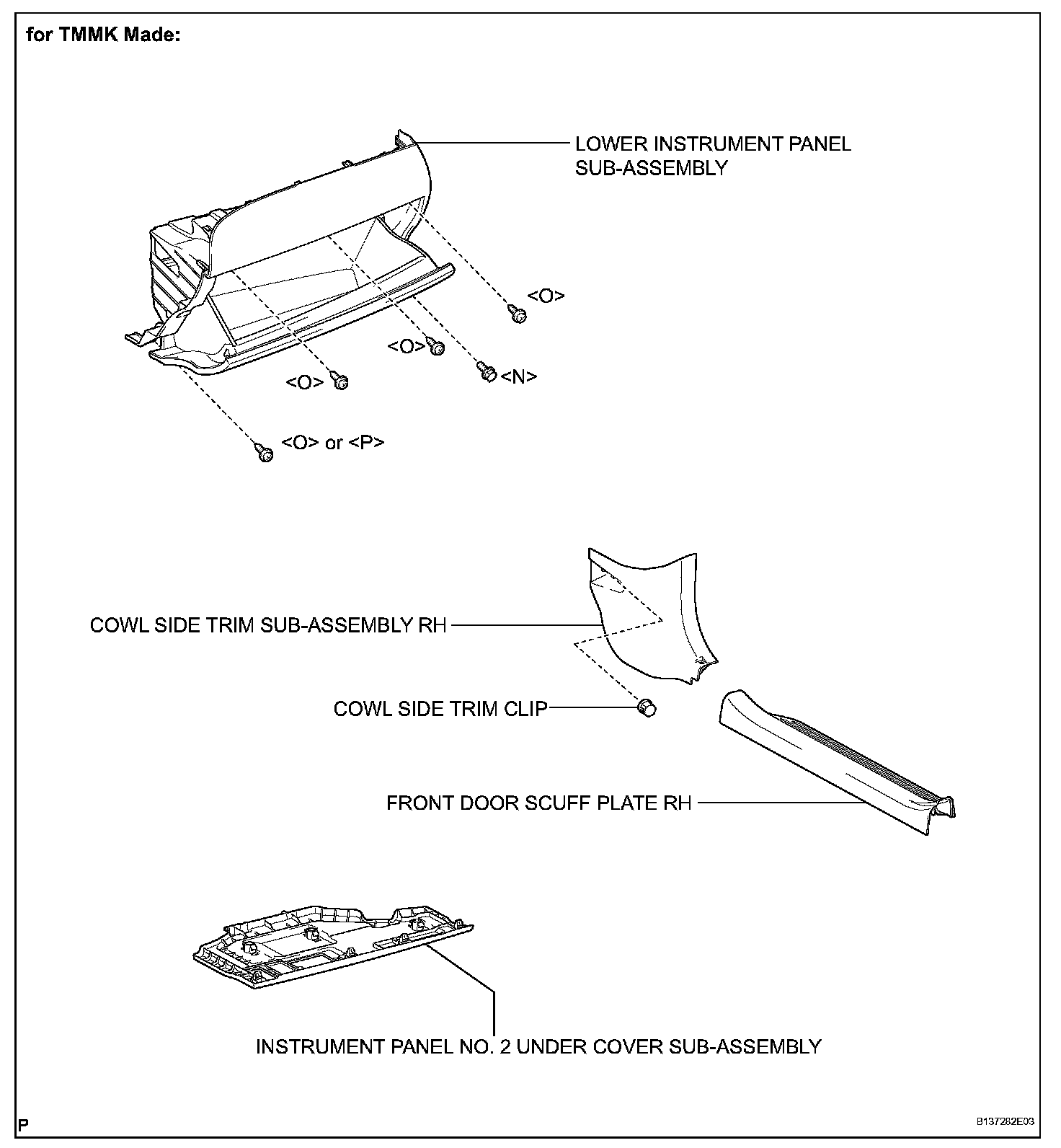 for TMMK Made:

LOWER INSTRUMENT PANEL SUB-ASSEMBLY

<O>

<O>

<N>

<O>

<O> or <P>

COWL SIDE TRIM SUB-ASSEMBLY RH

COWL SIDE TRIM CLIP

FRONT DOOR SCUFF PLATE RH

INSTRUMENT PANEL NO. 2 UNDER COVER SUB-ASSEMBLY

P

B137282E03