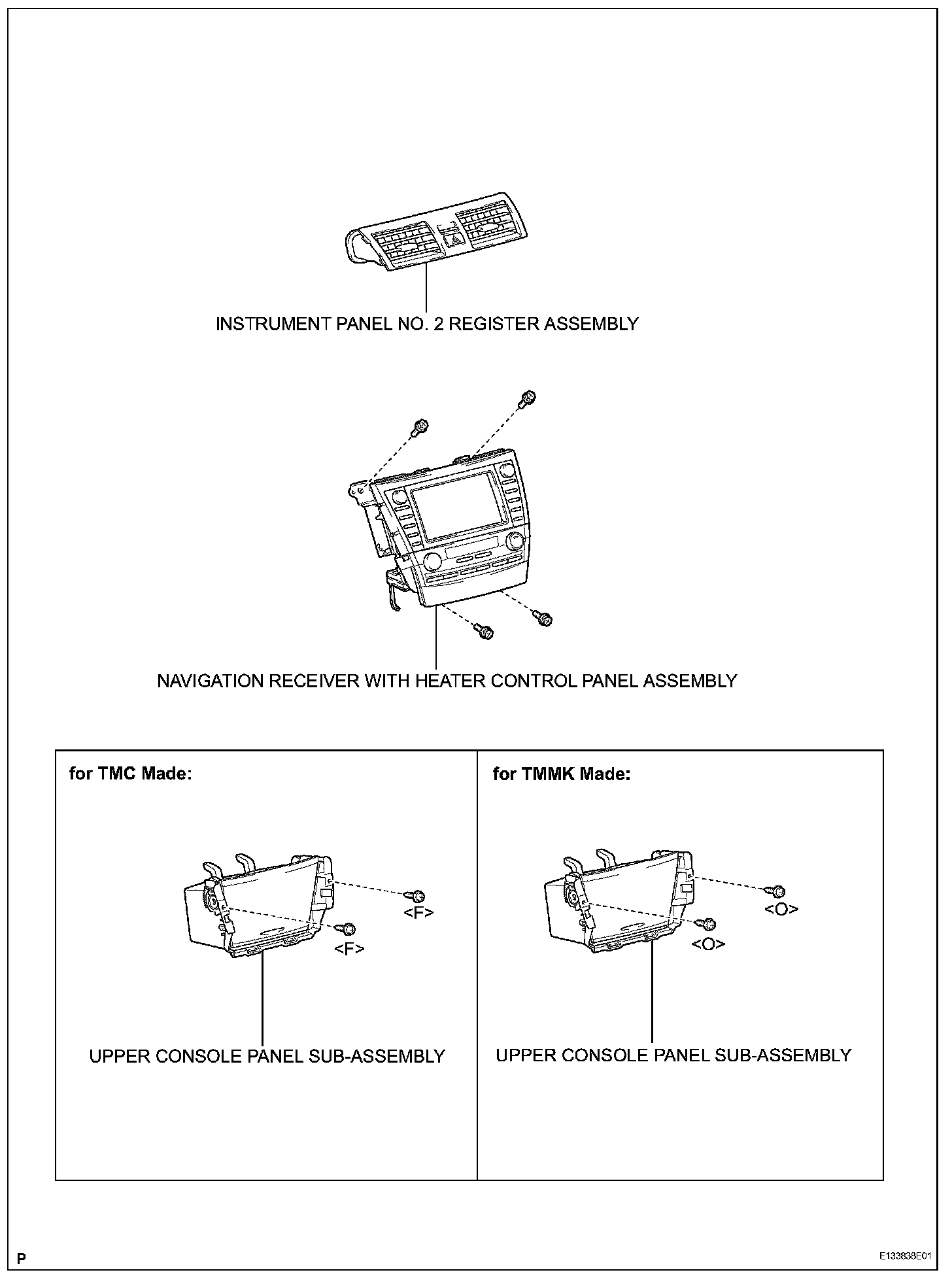 INSTRUMENT PANEL NO. 2 REGISTER ASSEMBLY

NAVIGATION RECEIVER WITH HEATER CONTROL PANEL ASSEMBLY

for TMC Made:

<F>

<F>

UPPER CONSOLE PANEL SUB-ASSEMBLY

for TMMK Made:

<O>

<O>

UPPER CONSOLE PANEL SUB-ASSEMBLY

P

E133838E01