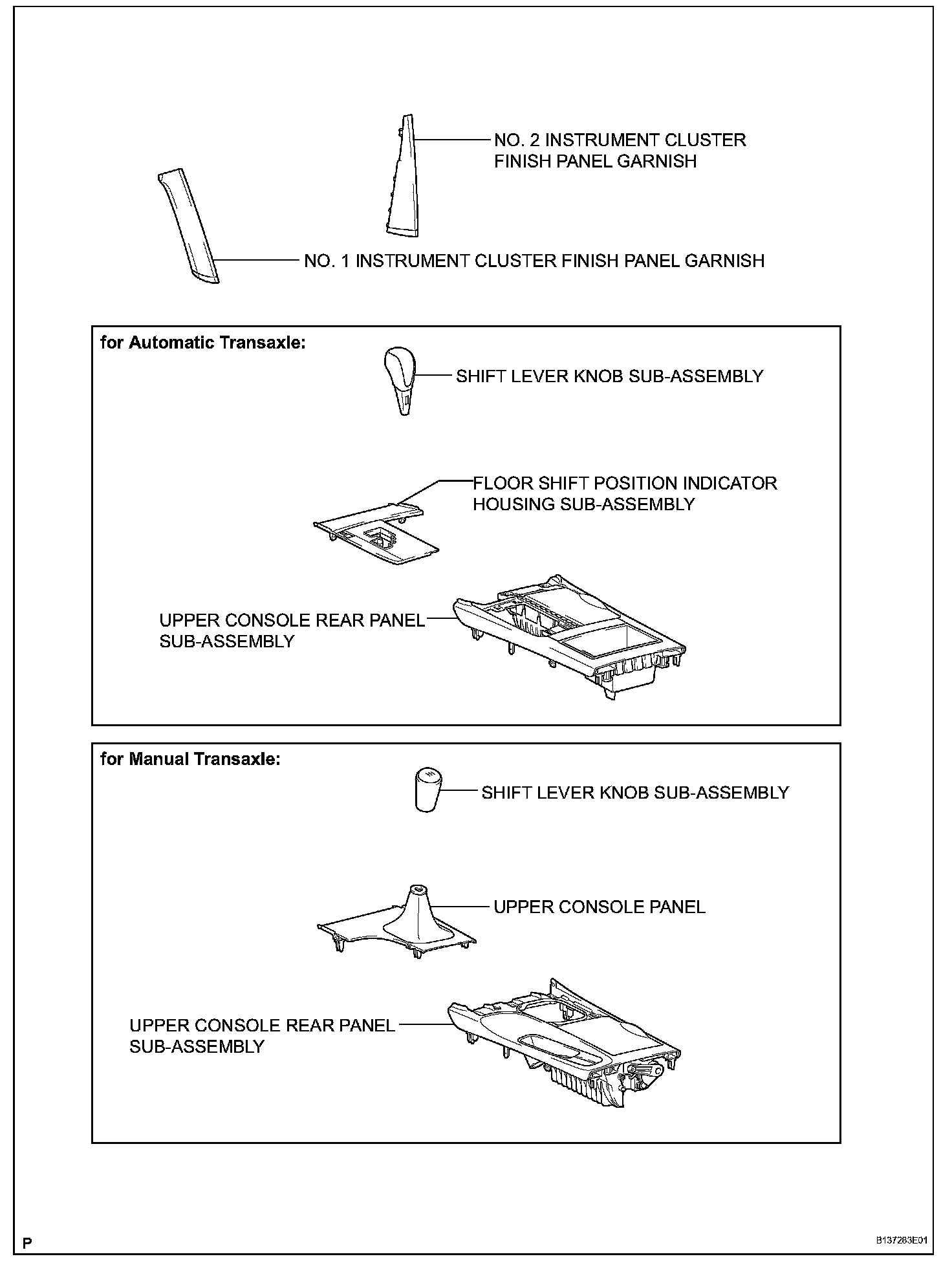 NO. 2 INSTRUMENT CLUSTER FINISH PANEL GARNISH

NO. 1 INSTRUMENT CLUSTER FINISH PANEL GARNISH

for Automatic Transaxle:

SHIFT LEVER KNOB SUB-ASSEMBLY

FLOOR SHIFT POSITION INDICATOR HOUSING SUB-ASSEMBLY

UPPER CONSOLE REAR PANEL SUB-ASSEMBLY

for Manual Transaxle:

SHIFT LEVER KNOB SUB-ASSEMBLY

UPPER CONSOLE PANEL

UPPER CONSOLE REAR PANEL SUB-ASSEMBLY

P

B137283E01