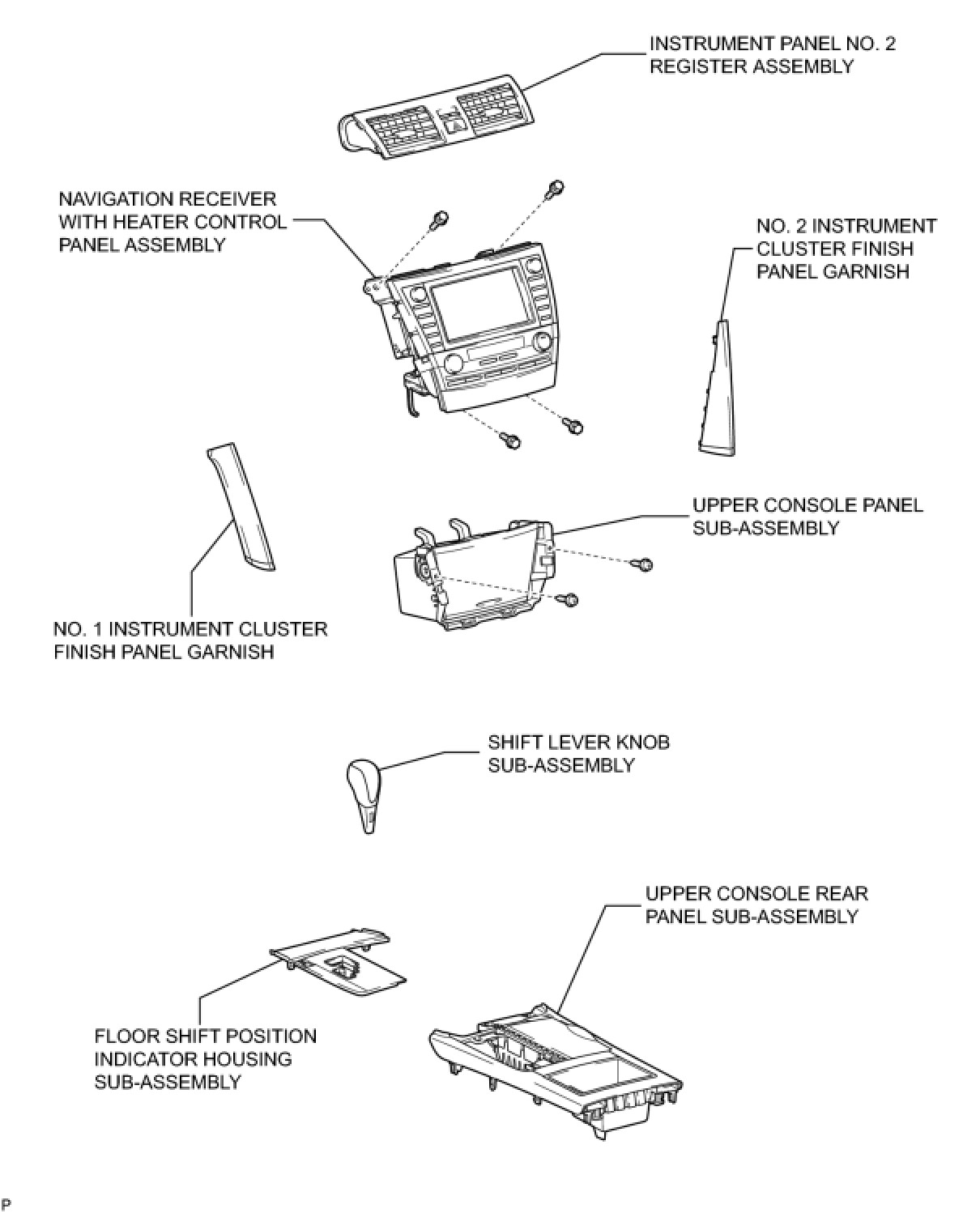 INSTRUMENT PANEL NO. 2 REGISTER ASSEMBLY

NAVIGATION RECEIVER WITH HEATER CONTROL PANEL ASSEMBLY

NO. 2 INSTRUMENT CLUSTER FINISH PANEL GARNISH

UPPER CONSOLE PANEL SUB-ASSEMBLY

NO. 1 INSTRUMENT CLUSTER FINISH PANEL GARNISH

SHIFT LEVER KNOB SUB-ASSEMBLY

UPPER CONSOLE REAR PANEL SUB-ASSEMBLY

FLOOR SHIFT POSITION INDICATOR HOUSING SUB-ASSEMBLY

P