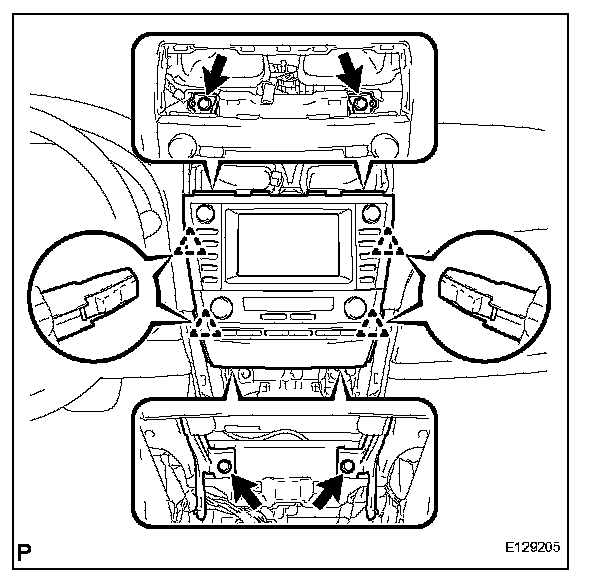 P

E129205