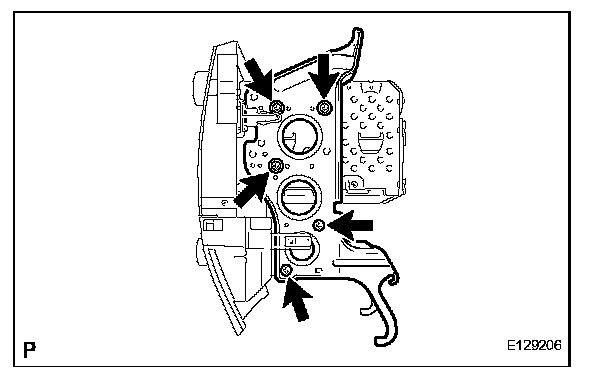 P

E129206