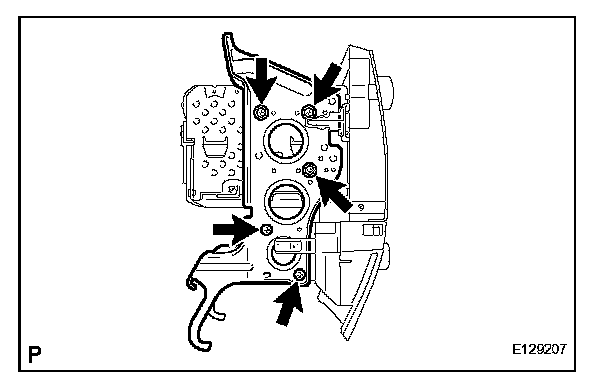 P

E129207