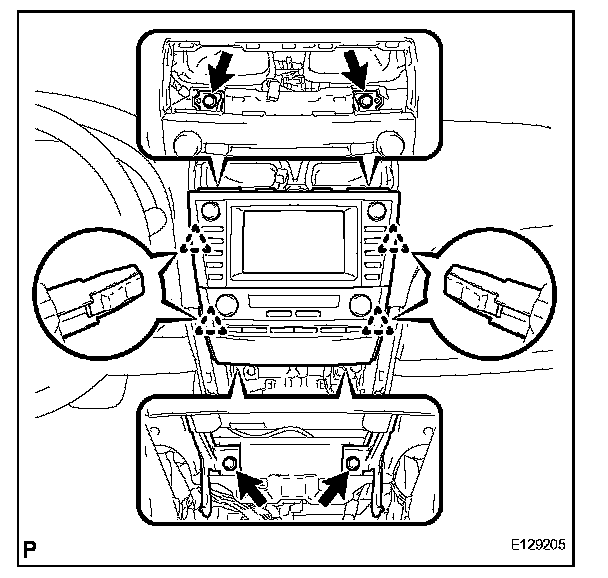 P

E129205