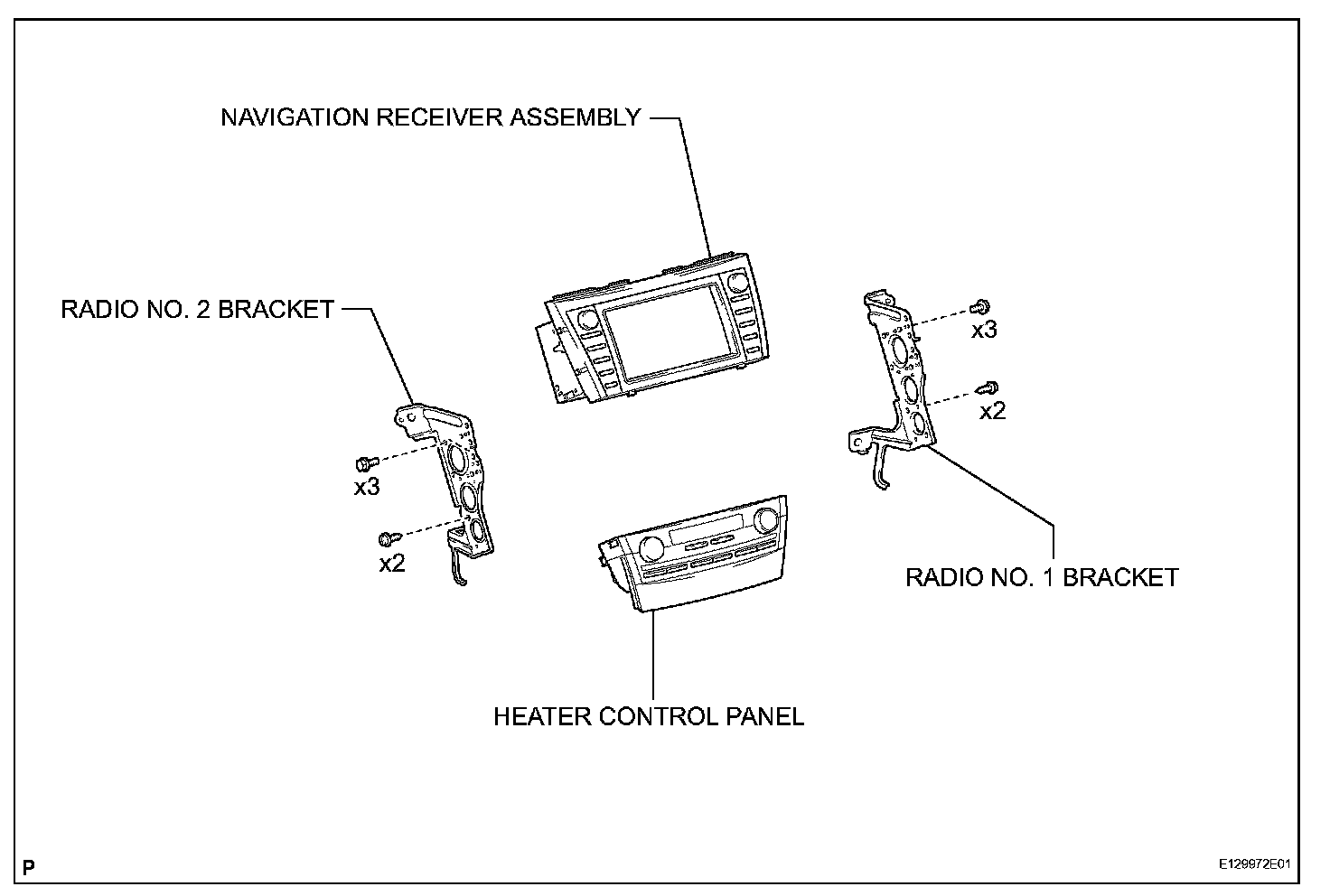 NAVIGATION RECEIVER ASSEMBLY

RADIO NO. 2 BRACKET

x3

x2

x3

x2

RADIO NO. 1 BRACKET

HEATER CONTROL PANEL

P

E129972E01