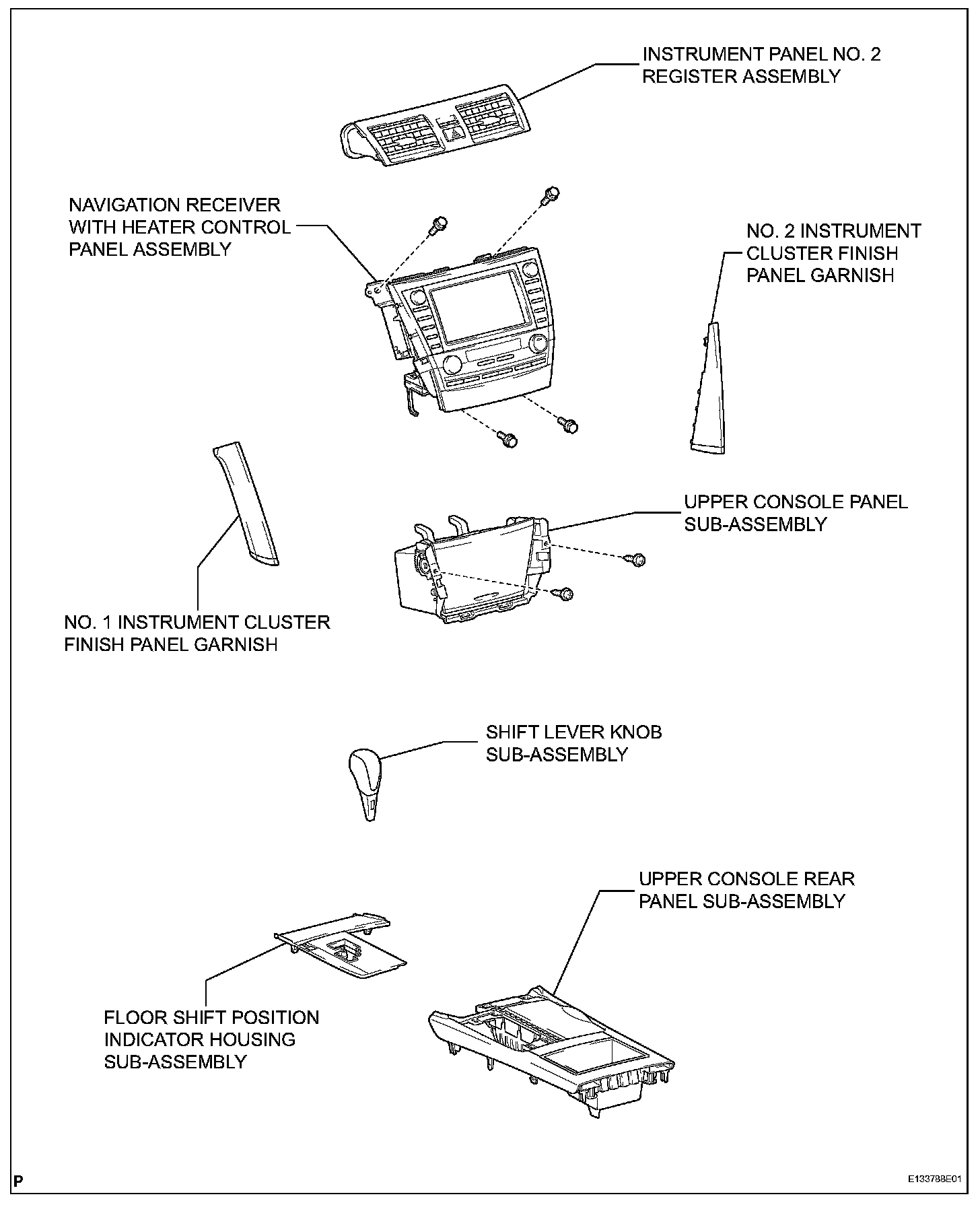 INSTRUMENT PANEL NO. 2 REGISTER ASSEMBLY

NAVIGATION RECEIVER WITH HEATER CONTROL PANEL ASSEMBLY

NO. 2 INSTRUMENT CLUSTER FINISH PANEL GARNISH

UPPER CONSOLE PANEL SUB-ASSEMBLY

NO. 1 INSTRUMENT CLUSTER FINISH PANEL GARNISH

SHIFT LEVER KNOB SUB-ASSEMBLY

UPPER CONSOLE REAR PANEL SUB-ASSEMBLY

FLOOR SHIFT POSITION INDICATOR HOUSING SUB-ASSEMBLY

P

E133788E01