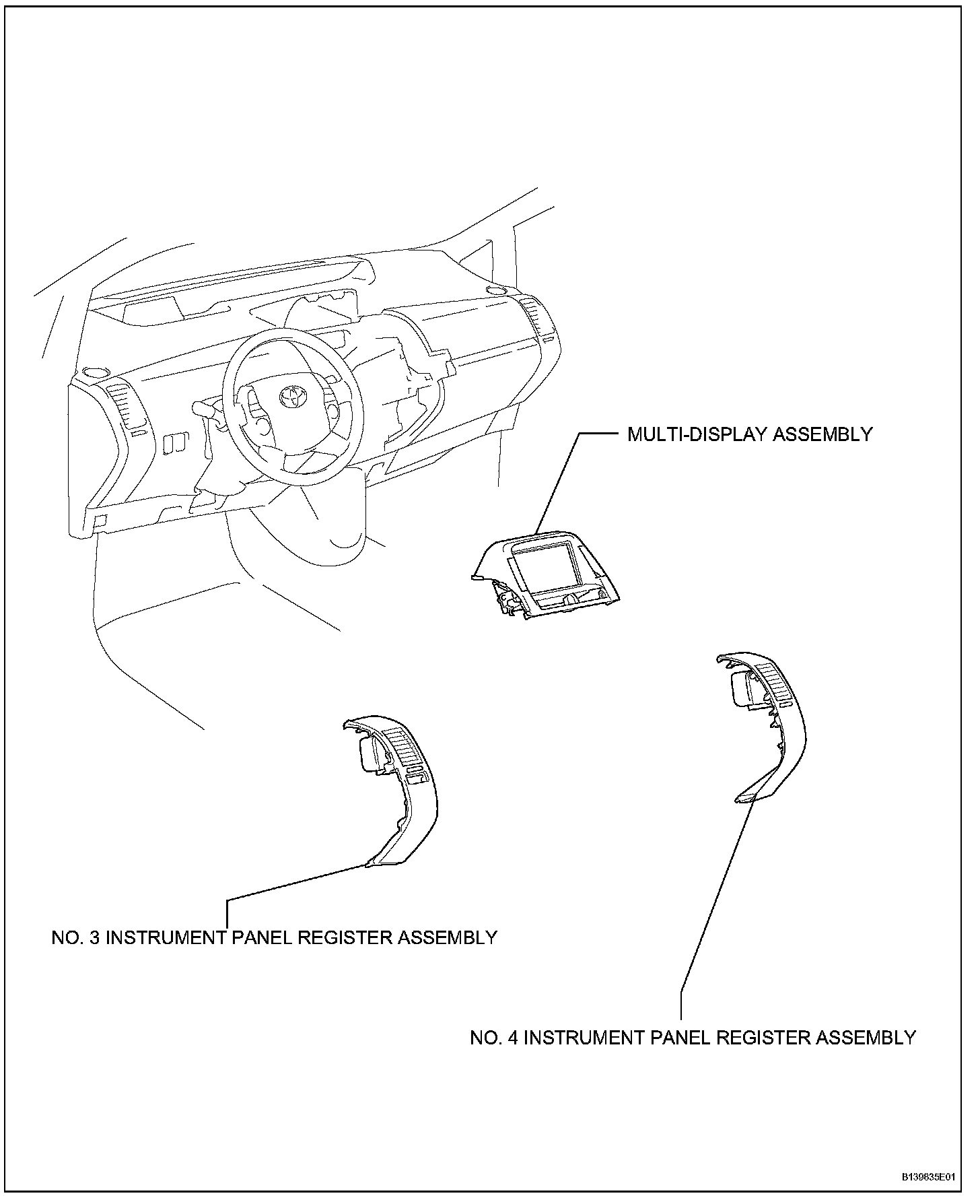 MULTI-DISPLAY ASSEMBLY

NO. 3 INSTRUMENT PANEL REGISTER ASSEMBLY

NO. 4 INSTRUMENT PANEL REGISTER ASSEMBLY

B139835E01