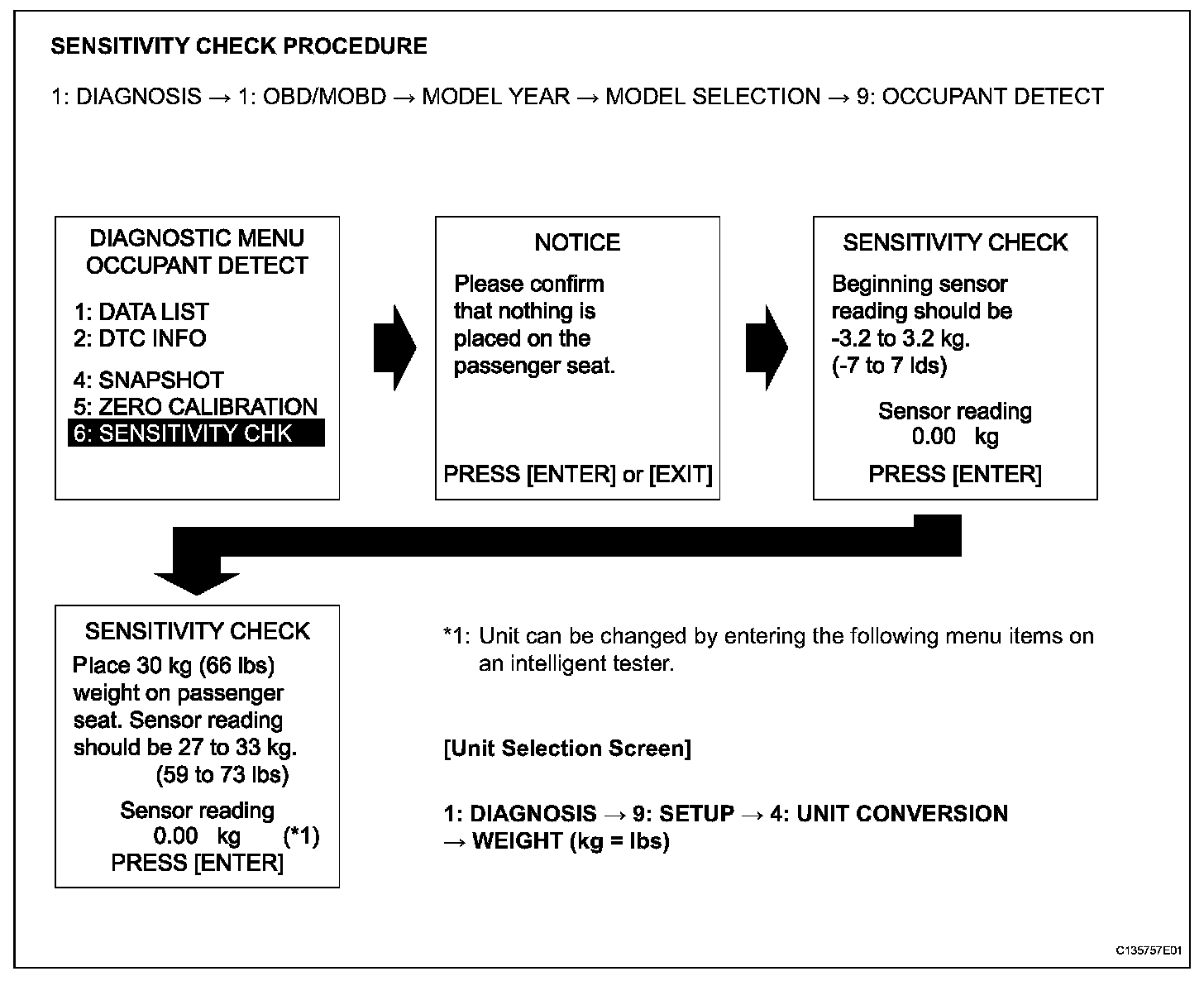 SENSITIVITY CHECK PROCEDURE

1: DIAGNOSIS → 1: OBD/MOBD → MODEL YEAR → MODEL SELECTION → 9: OCCUPANT DETECT

DIAGNOSTIC MENU
OCCUPANT DETECT

1: DATA LIST
2: DTC INFO

4: SNAPSHOT
5: ZERO CALIBRATION
6: SENSITIVITY CHK

NOTICE

Please confirm that nothing is placed on the passenger seat.

PRESS [ENTER] or [EXIT]

SENSITIVITY CHECK

Beginning sensor reading should be -3.2 to 3.2 kg. (-7 to 7 lds)

Sensor reading
0.00 kg
PRESS [ENTER]

SENSITIVITY CHECK
Place 30 kg (66 lbs) weight on passenger seat. Sensor reading should be 27 to 33 kg. (59 to 73 lbs)

Sensor reading
0.00 kg (*1)
PRESS [ENTER]

*1: Unit can be changed by entering the following menu items on an intelligent tester.

[Unit Selection Screen]

1: DIAGNOSIS → 9: SETUP → 4: UNIT CONVERSION → WEIGHT (kg = lbs)

C135757E01