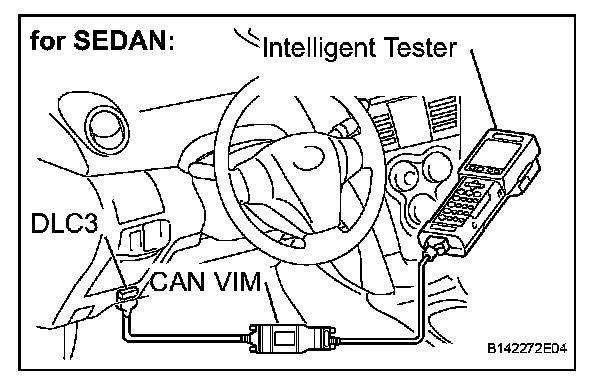 for SEDAN:

Intelligent Tester

DLC3

CAN VIM

B142272E04