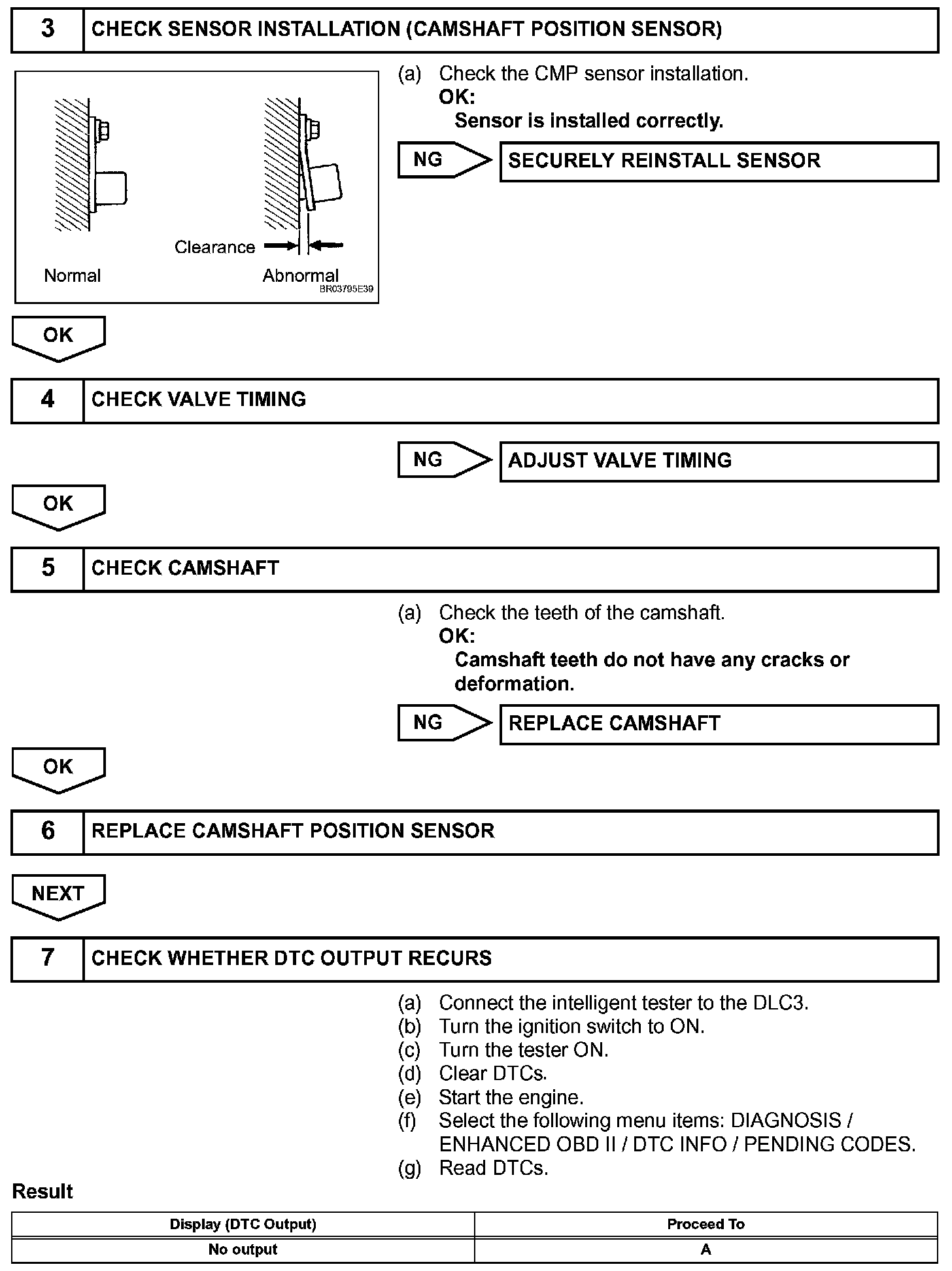 3 CHECK SENSOR INSTALLATION (CAMSHAFT POSITION SENSOR)

Clearance

Normal

Abnormal

BR03795E39

(a) Check the CMP sensor installation.
OK:
Sensor is installed correctly.

NG

SECURELY REINSTALL SENSOR

OK

4 CHECK VALVE TIMING

NG

ADJUST VALVE TIMING

OK

5 CHECK CAMSHAFT

(a) Check the teeth of the camshaft.
OK:
Camshaft teeth do not have any cracks or deformation.

NG

REPLACE CAMSHAFT

OK

6 REPLACE CAMSHAFT POSITION SENSOR

NEXT

7 CHECK WHETHER DTC OUTPUT RECURS

(a) Connect the intelligent tester to the DLC3.
(b) Turn the ignition switch to ON.
(c) Turn the tester ON.
(d) Clear DTCs.
(e) Start the engine.
(f) Select the following menu items: DIAGNOSIS / ENHANCED OBD II / DTC INFO / PENDING CODES.
(g) Read DTCs.

Result

| Display (DTC Output) | Proceed To |
|---|---|
| No output | A |