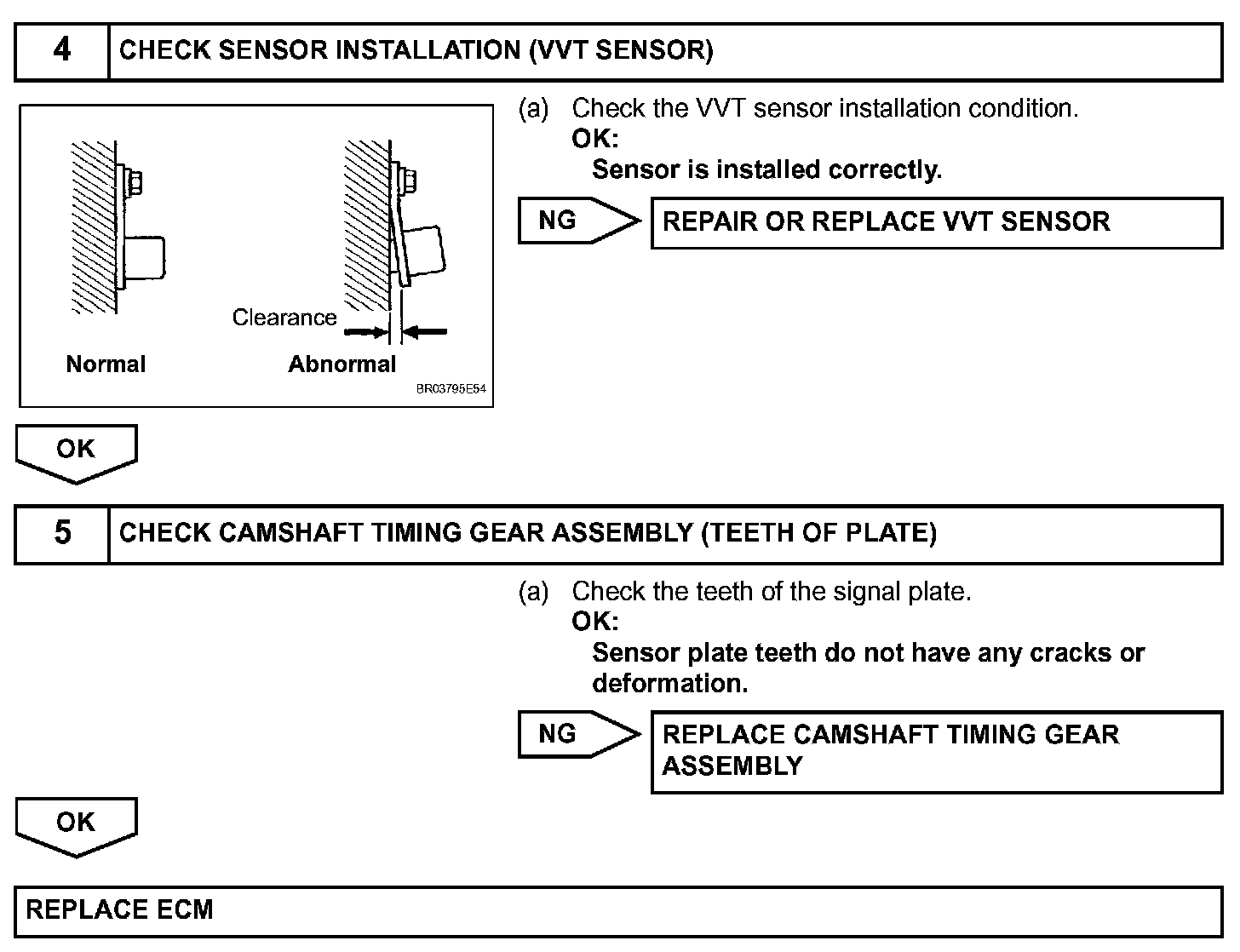 4 CHECK SENSOR INSTALLATION (VVT SENSOR)

Clearance

Normal

Abnormal

BR03795E54

(a) Check the VVT sensor installation condition.
OK:
Sensor is installed correctly.

NG

REPAIR OR REPLACE VVT SENSOR

OK

5 CHECK CAMSHAFT TIMING GEAR ASSEMBLY (TEETH OF PLATE)

(a) Check the teeth of the signal plate.
OK:
Sensor plate teeth do not have any cracks or deformation.

NG

REPLACE CAMSHAFT TIMING GEAR ASSEMBLY

OK

REPLACE ECM