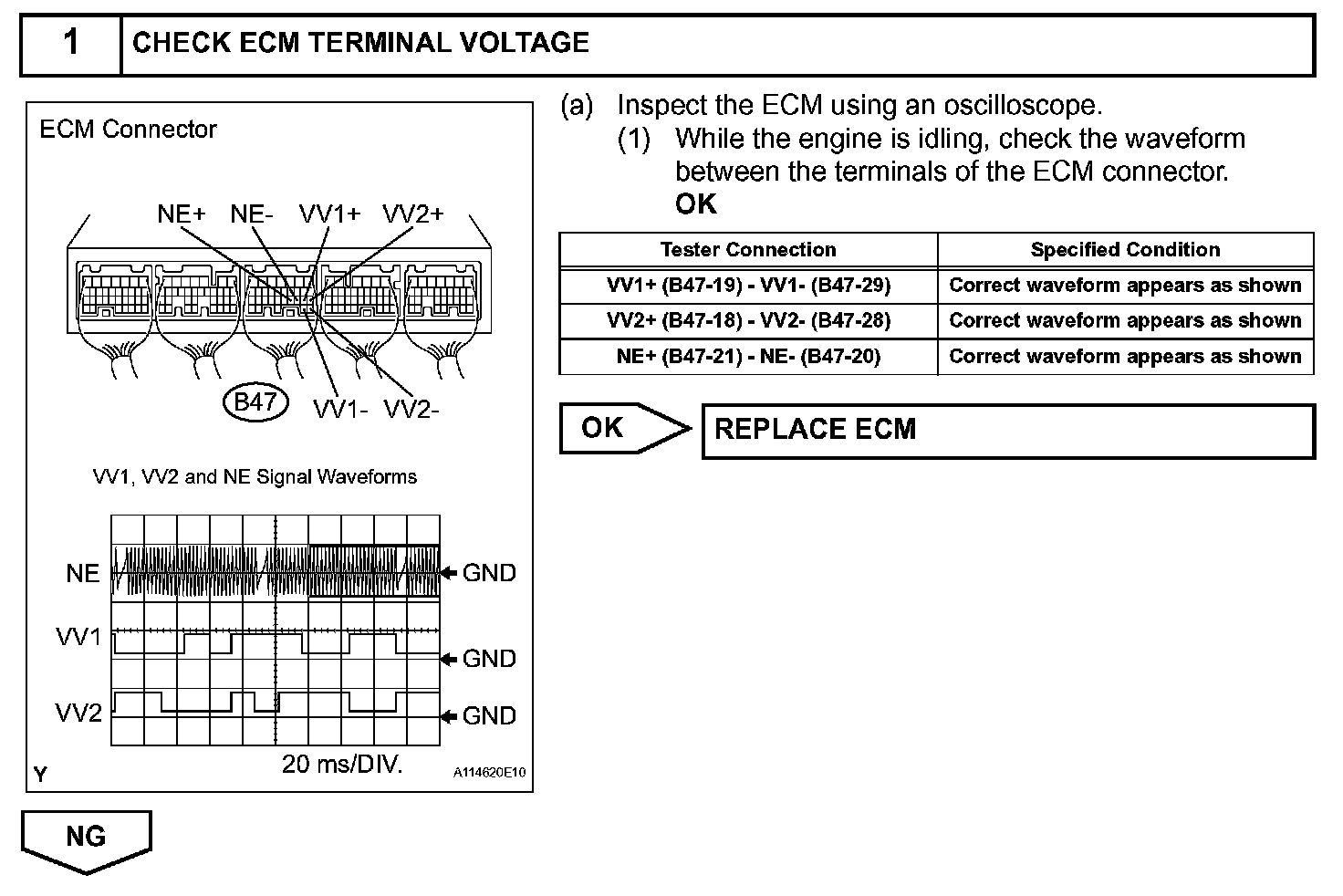 1 CHECK ECM TERMINAL VOLTAGE

ECM Connector

NE+ NE- VV1+ VV2+

B47 VV1- VV2-

VV1, VV2 and NE Signal Waveforms

NE GND
VV1 GND
VV2 GND

20 ms/DIV.

Y A114620E10

(a) Inspect the ECM using an oscilloscope.
(1) While the engine is idling, check the waveform between the terminals of the ECM connector.
OK

| Tester Connection | Specified Condition |
|---|---|
| VV1+ (B47-19) - VV1- (B47-29) | Correct waveform appears as shown |
| VV2+ (B47-18) - VV2- (B47-28) | Correct waveform appears as shown |
| NE+ (B47-21) - NE- (B47-20) | Correct waveform appears as shown |

OK REPLACE ECM

NG