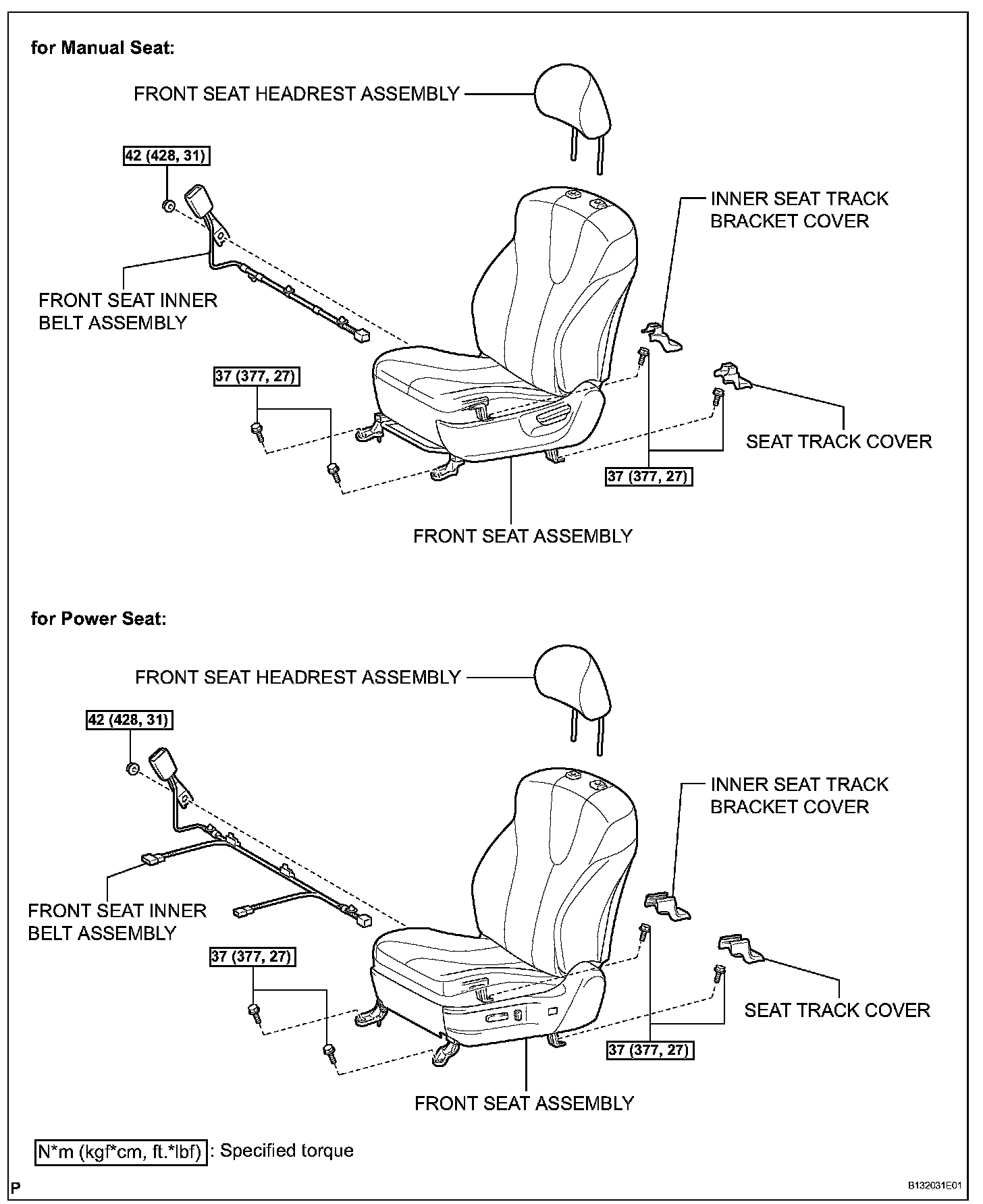 for Manual Seat:

FRONT SEAT HEADREST ASSEMBLY

42 (428, 31)

INNER SEAT TRACK BRACKET COVER

FRONT SEAT INNER BELT ASSEMBLY

37 (377, 27)

SEAT TRACK COVER

37 (377, 27)

FRONT SEAT ASSEMBLY

for Power Seat:

FRONT SEAT HEADREST ASSEMBLY

42 (428, 31)

INNER SEAT TRACK BRACKET COVER

FRONT SEAT INNER BELT ASSEMBLY

37 (377, 27)

SEAT TRACK COVER

37 (377, 27)

FRONT SEAT ASSEMBLY

N*m (kgf*cm, ft.*lbf) : Specified torque

P

B132031E01