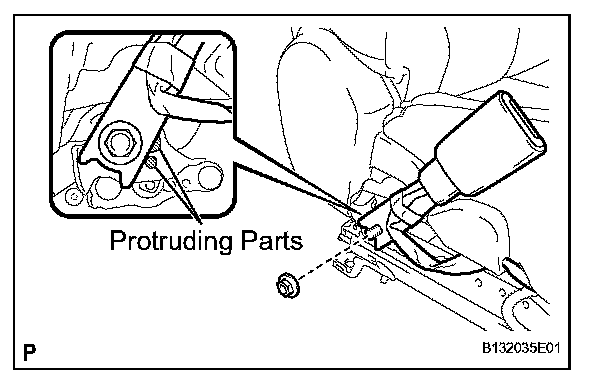 Protruding Parts

P

B132035E01