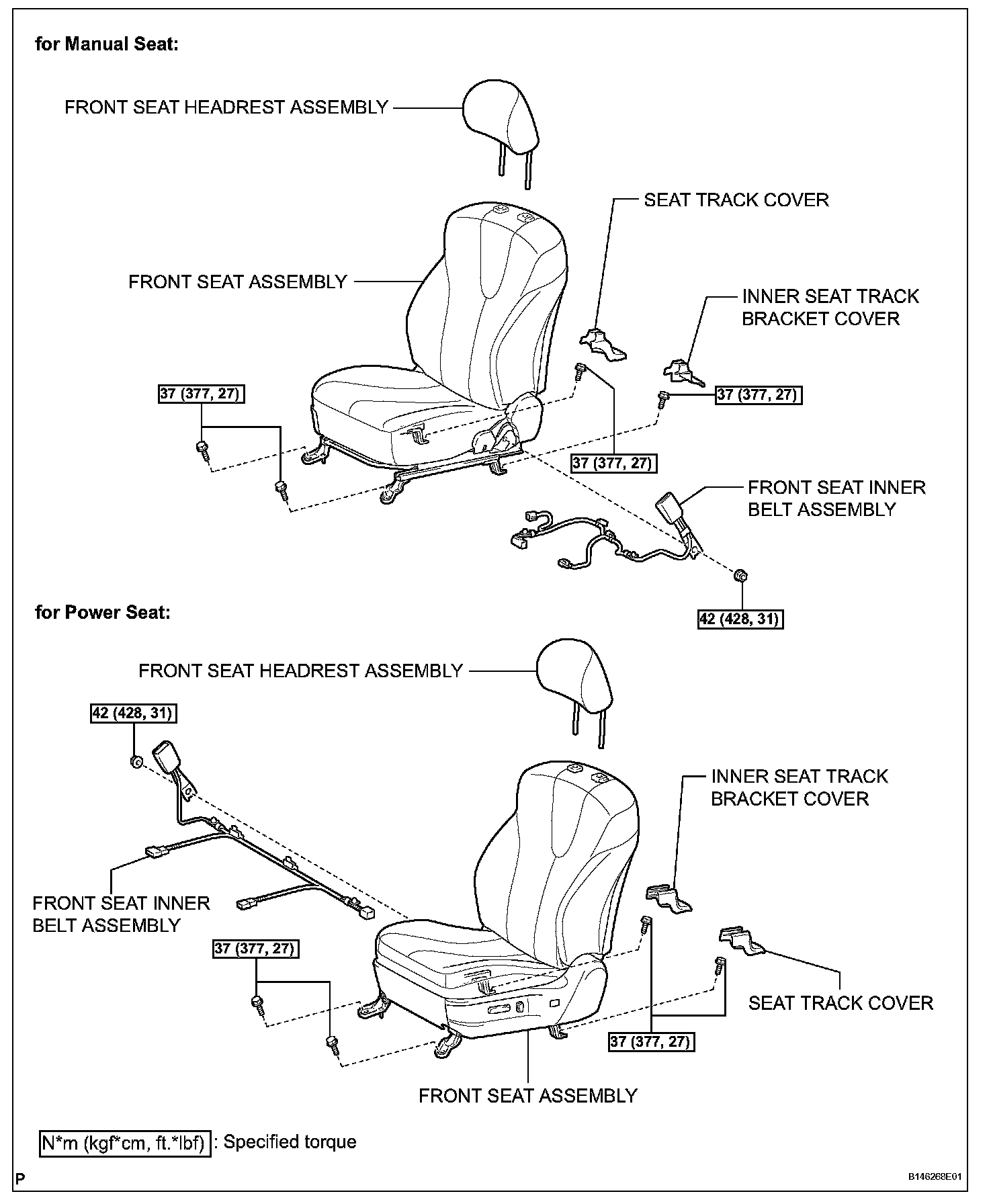 for Manual Seat:

FRONT SEAT HEADREST ASSEMBLY

SEAT TRACK COVER

FRONT SEAT ASSEMBLY

INNER SEAT TRACK BRACKET COVER

37 (377, 27)

37 (377, 27)

37 (377, 27)

FRONT SEAT INNER BELT ASSEMBLY

42 (428, 31)

for Power Seat:

FRONT SEAT HEADREST ASSEMBLY

42 (428, 31)

INNER SEAT TRACK BRACKET COVER

FRONT SEAT INNER BELT ASSEMBLY

37 (377, 27)

SEAT TRACK COVER

37 (377, 27)

FRONT SEAT ASSEMBLY

N*m (kgf*cm, ft.*lbf) : Specified torque

P

B146268E01