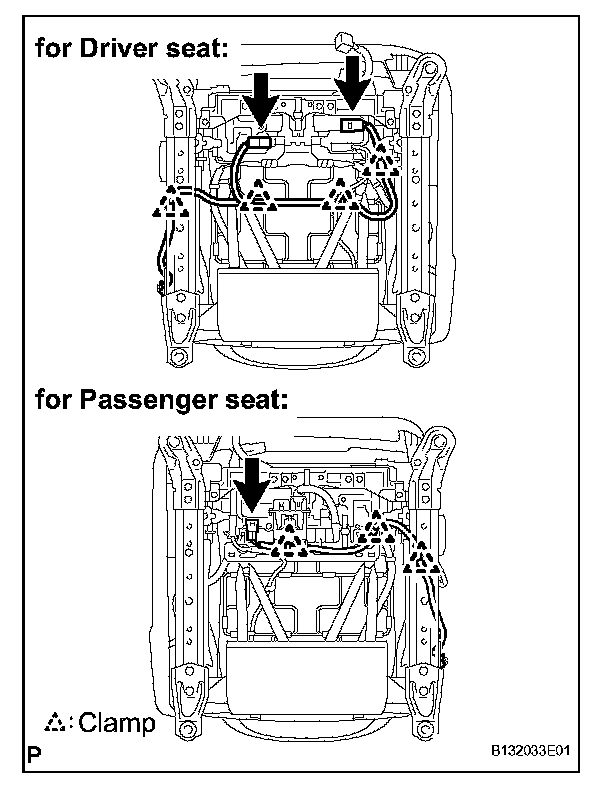 for Driver seat:

for Passenger seat:

: Clamp

P

B132033E01