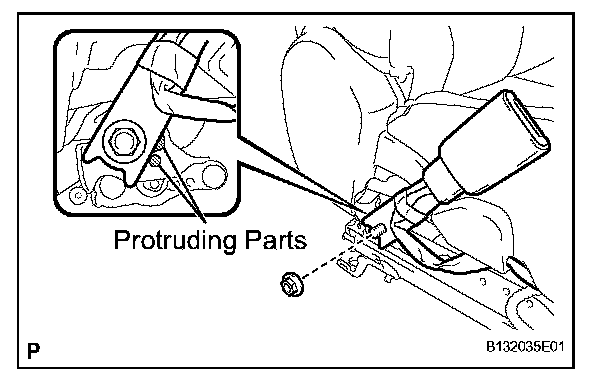 Protruding Parts

P

B132035E01