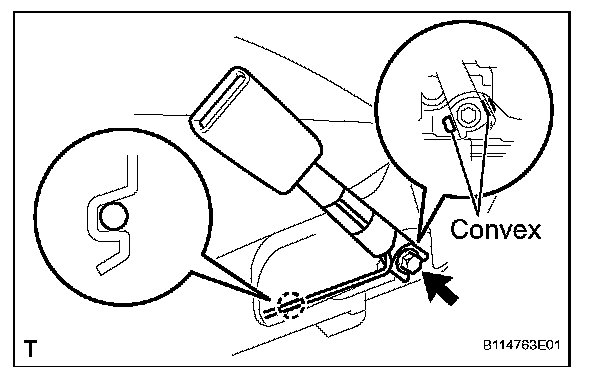 Convex

T

B114763E01