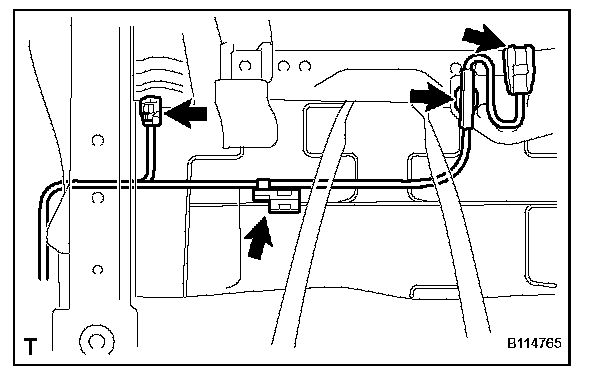 T

B114765