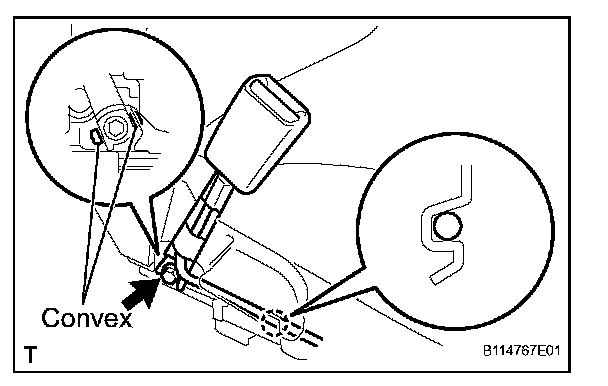 Convex

T

B114767E01