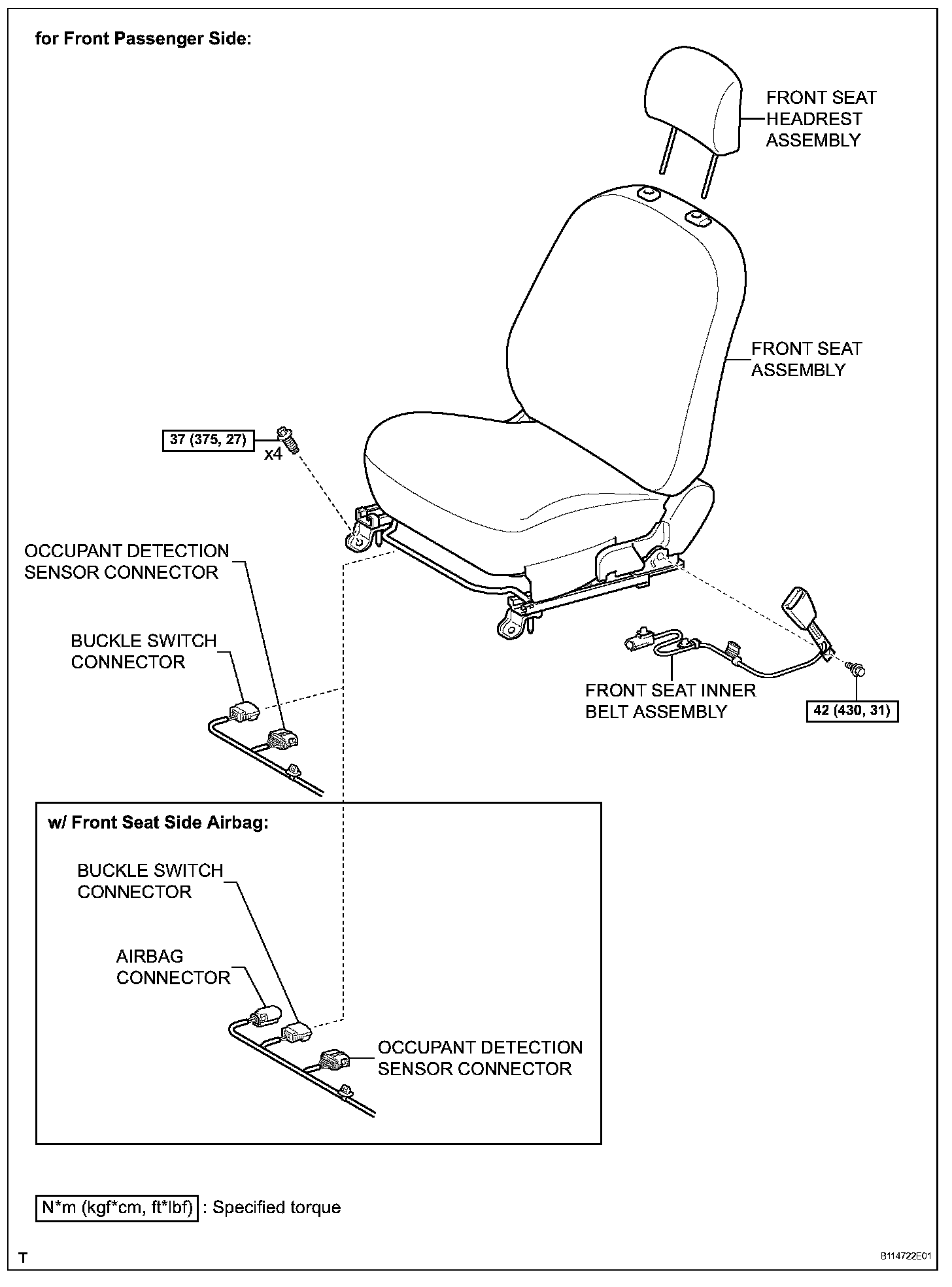 for Front Passenger Side:

FRONT SEAT HEADREST ASSEMBLY

FRONT SEAT ASSEMBLY

37 (375, 27)

x4

OCCUPANT DETECTION SENSOR CONNECTOR

BUCKLE SWITCH CONNECTOR

FRONT SEAT INNER BELT ASSEMBLY

42 (430, 31)

w/ Front Seat Side Airbag:

BUCKLE SWITCH CONNECTOR

AIRBAG CONNECTOR

OCCUPANT DETECTION SENSOR CONNECTOR

N*m (kgf*cm, ft*lbf) : Specified torque

T

B114722E01