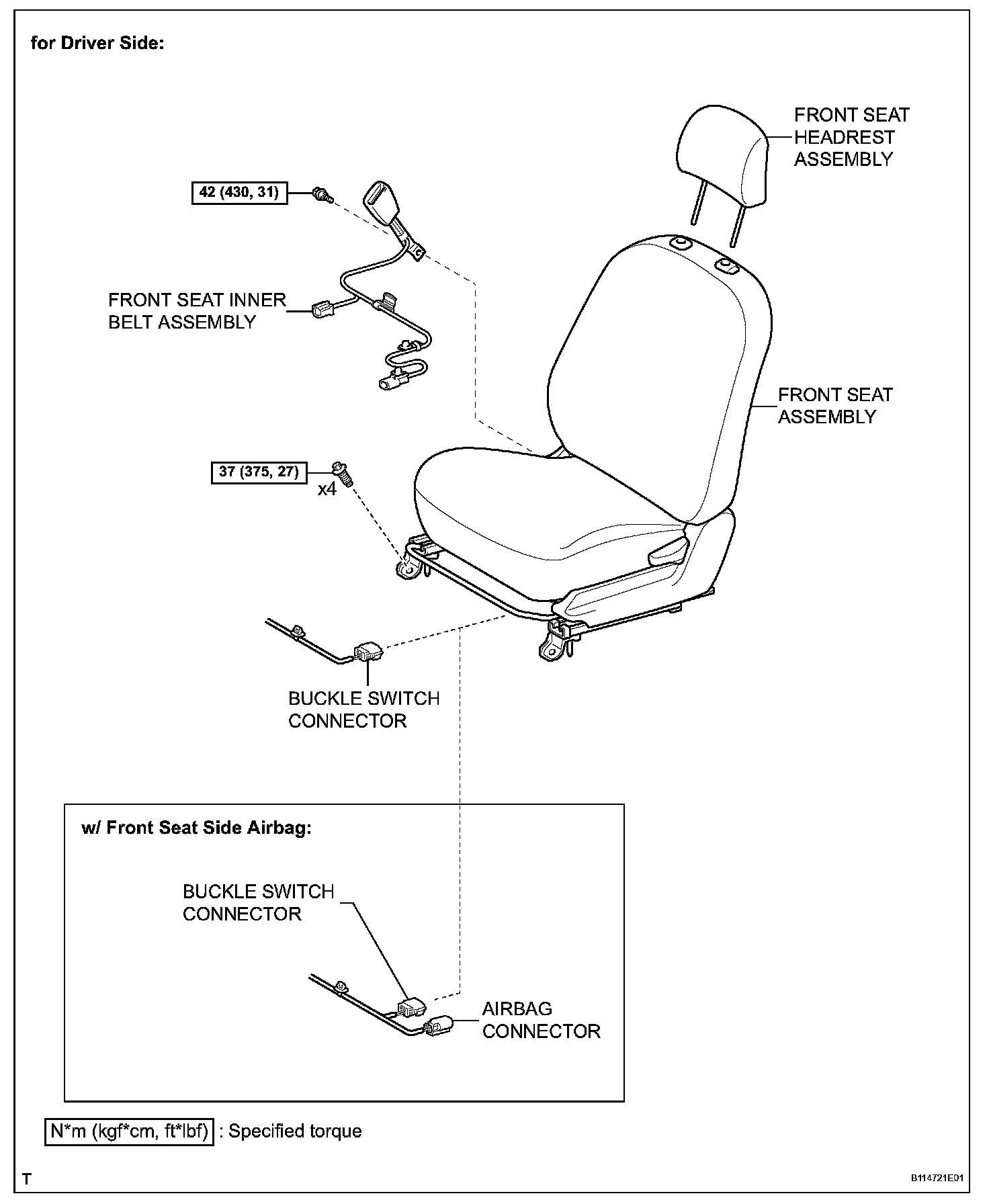 for Driver Side:

FRONT SEAT HEADREST ASSEMBLY

42 (430, 31)

FRONT SEAT INNER BELT ASSEMBLY

FRONT SEAT ASSEMBLY

37 (375, 27)

x4

BUCKLE SWITCH CONNECTOR

w/ Front Seat Side Airbag:

BUCKLE SWITCH CONNECTOR

AIRBAG CONNECTOR

N*m (kgf*cm, ft*lbf) : Specified torque

T

B114721E01