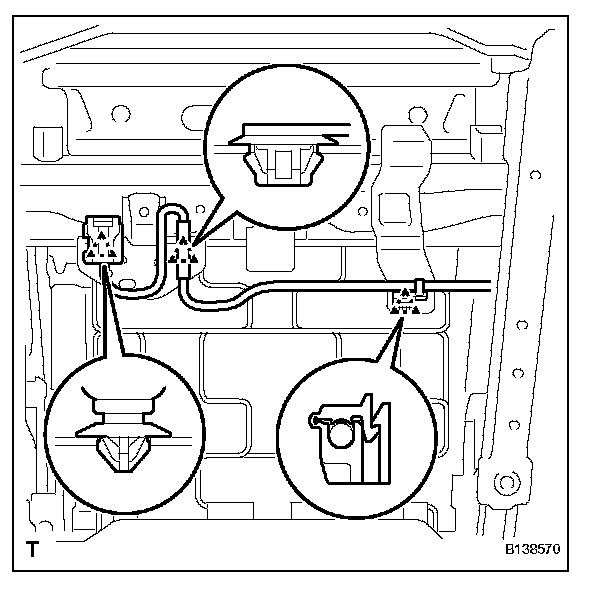 T

B138570