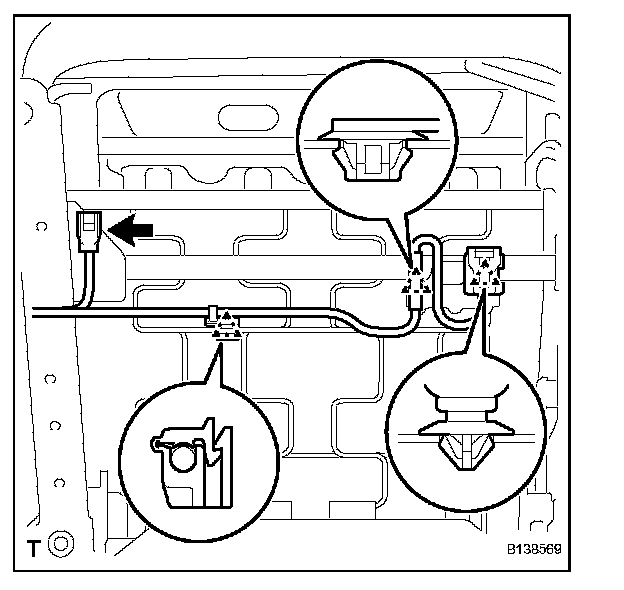 T
B138569