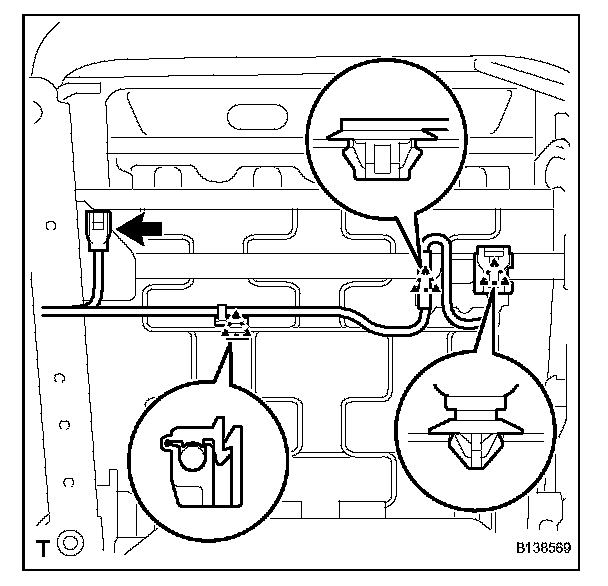 T
B138569