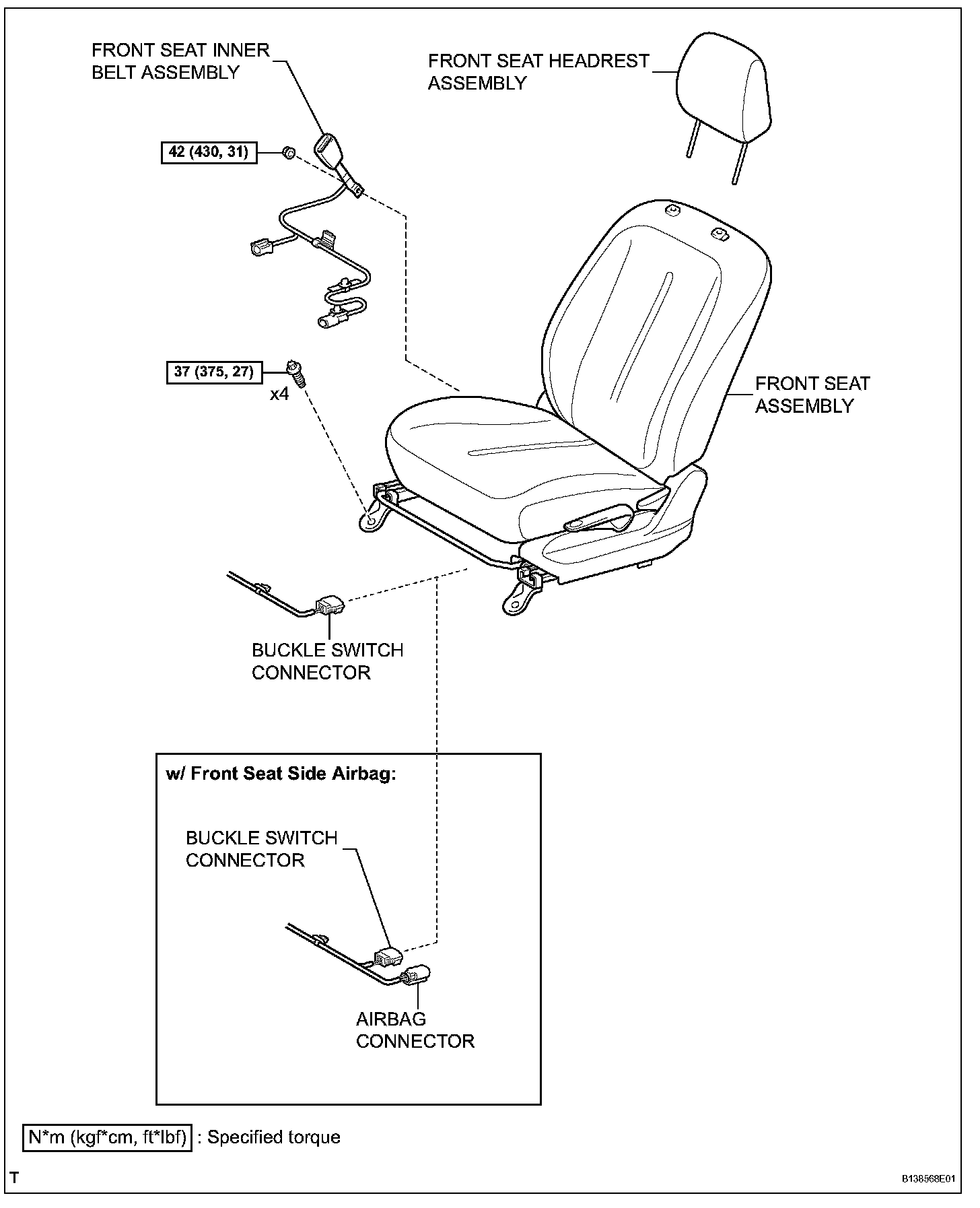 FRONT SEAT INNER BELT ASSEMBLY

FRONT SEAT HEADREST ASSEMBLY

42 (430, 31)

37 (375, 27)

x4

FRONT SEAT ASSEMBLY

BUCKLE SWITCH CONNECTOR

w/ Front Seat Side Airbag:

BUCKLE SWITCH CONNECTOR

AIRBAG CONNECTOR

N*m (kgf*cm, ft*lbf) : Specified torque

T

B138568E01