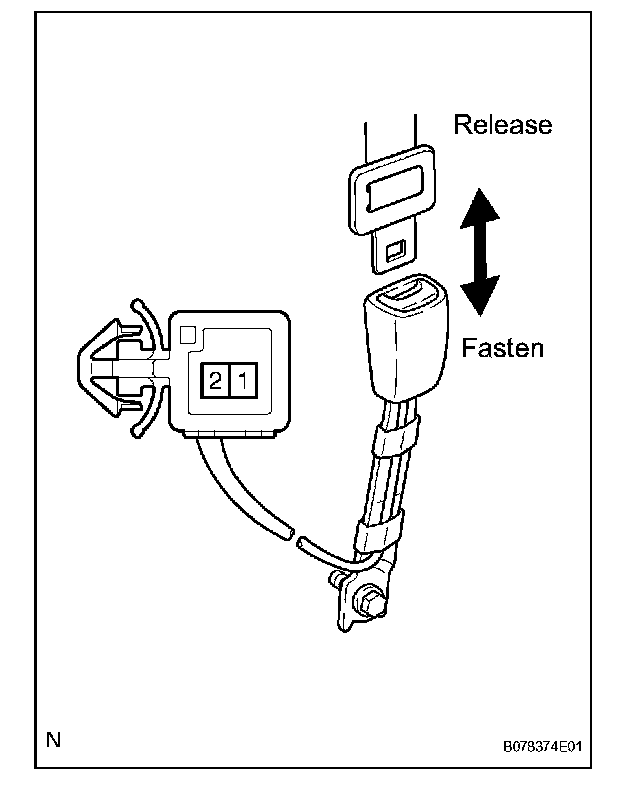 Release

Fasten

2 1

N

B078374E01